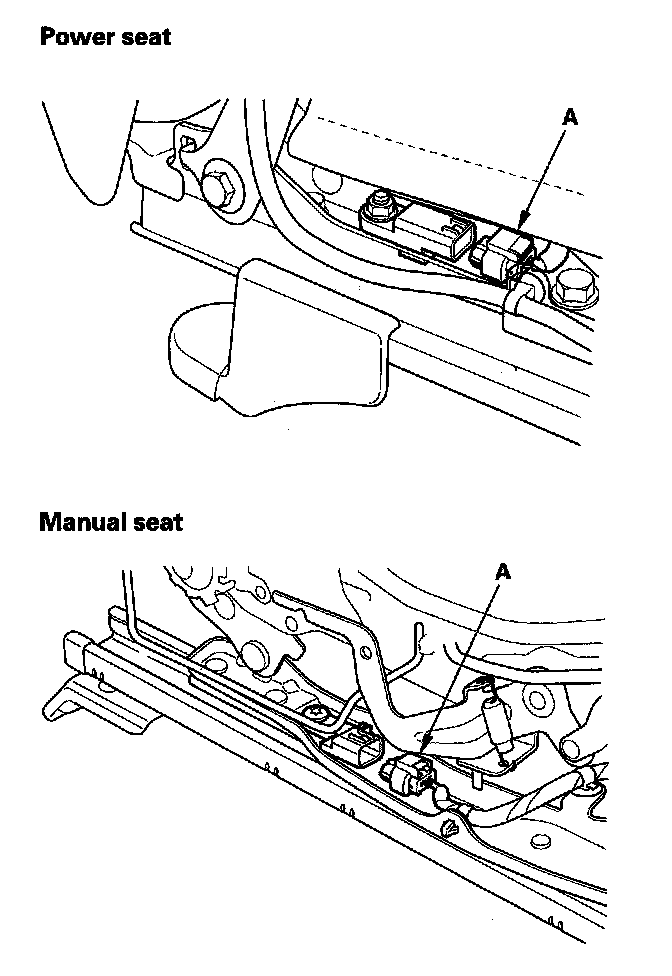 Power seat

A

Manual seat

A