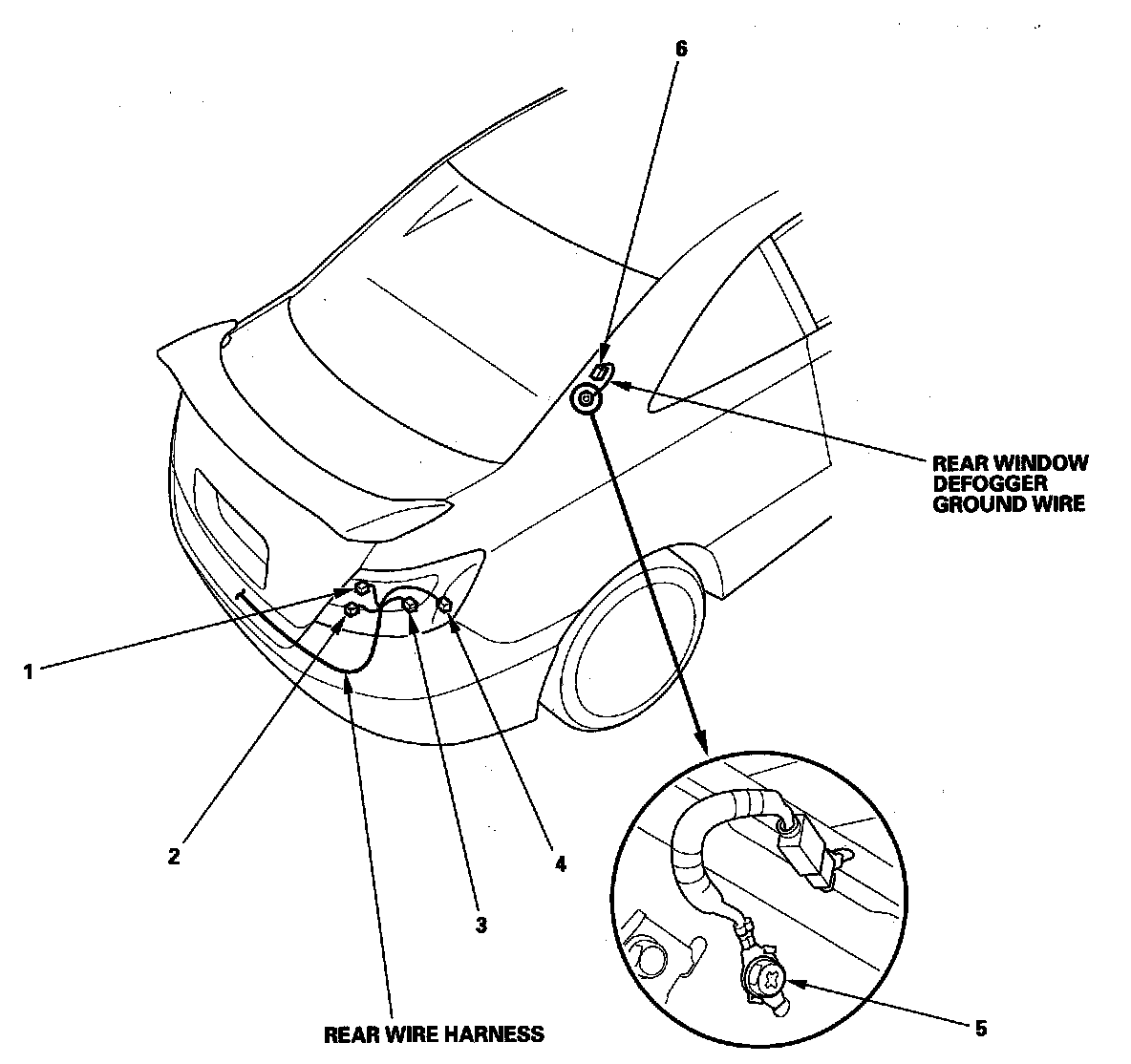 6

REAR WINDOW DEFOGGER GROUND WIRE

1

2

3

4

5

REAR WIRE HARNESS