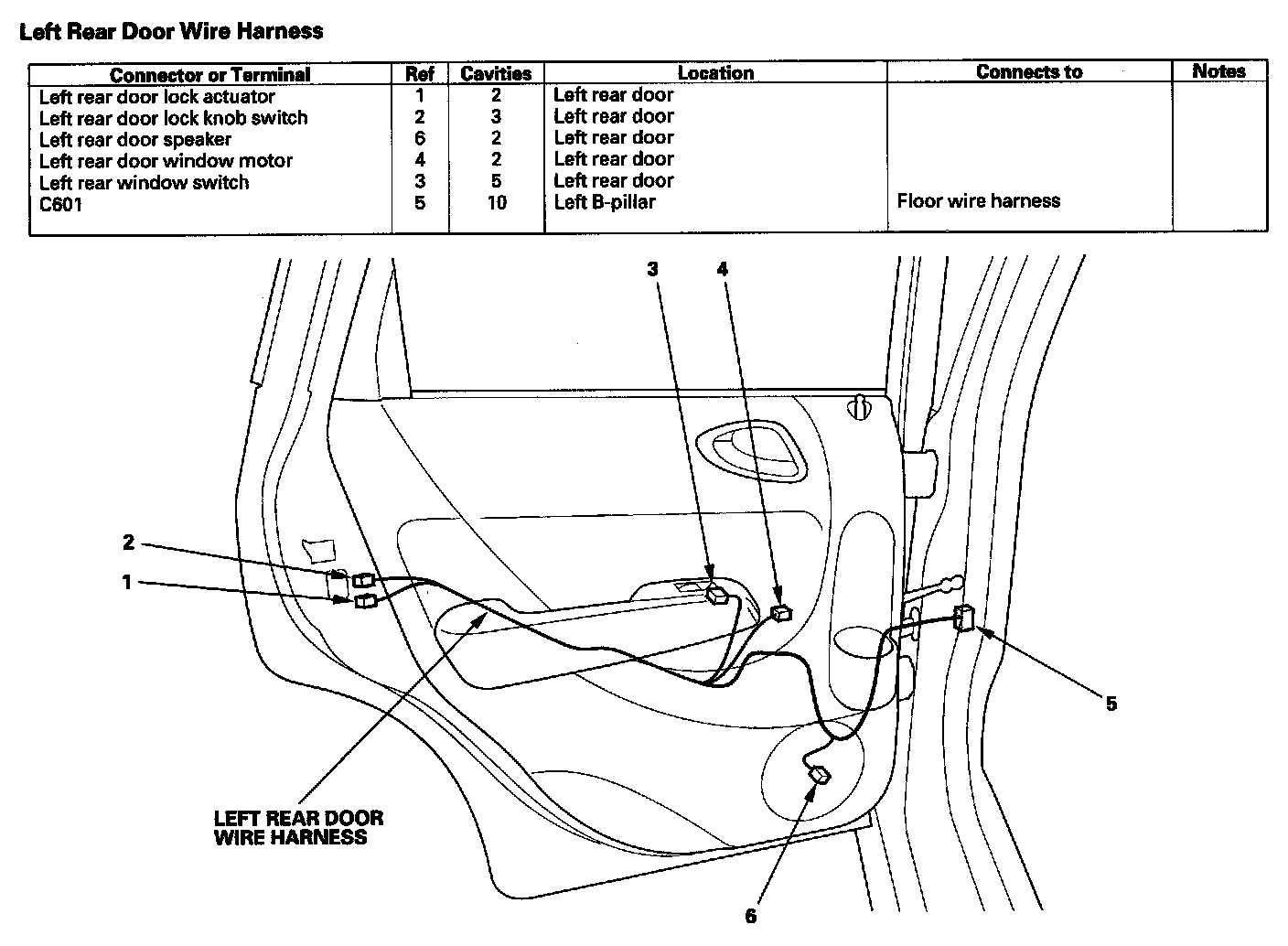 Left Rear Door Wire Harness

| Connector or Terminal | Ref | Cavities | Location | Connects to | Notes |
|---|---|---|---|---|---|
| Left rear door lock actuator | 1 | 2 | Left rear door | | |
| Left rear door lock knob switch | 2 | 3 | Left rear door | | |
| Left rear door speaker | 6 | 2 | Left rear door | | |
| Left rear door window motor | 4 | 2 | Left rear door | | |
| Left rear window switch | 3 | 5 | Left rear door | | |
| C601 | 5 | 10 | Left B-pillar | Floor wire harness | |

3
4
2
1
5
LEFT REAR DOOR WIRE HARNESS
6