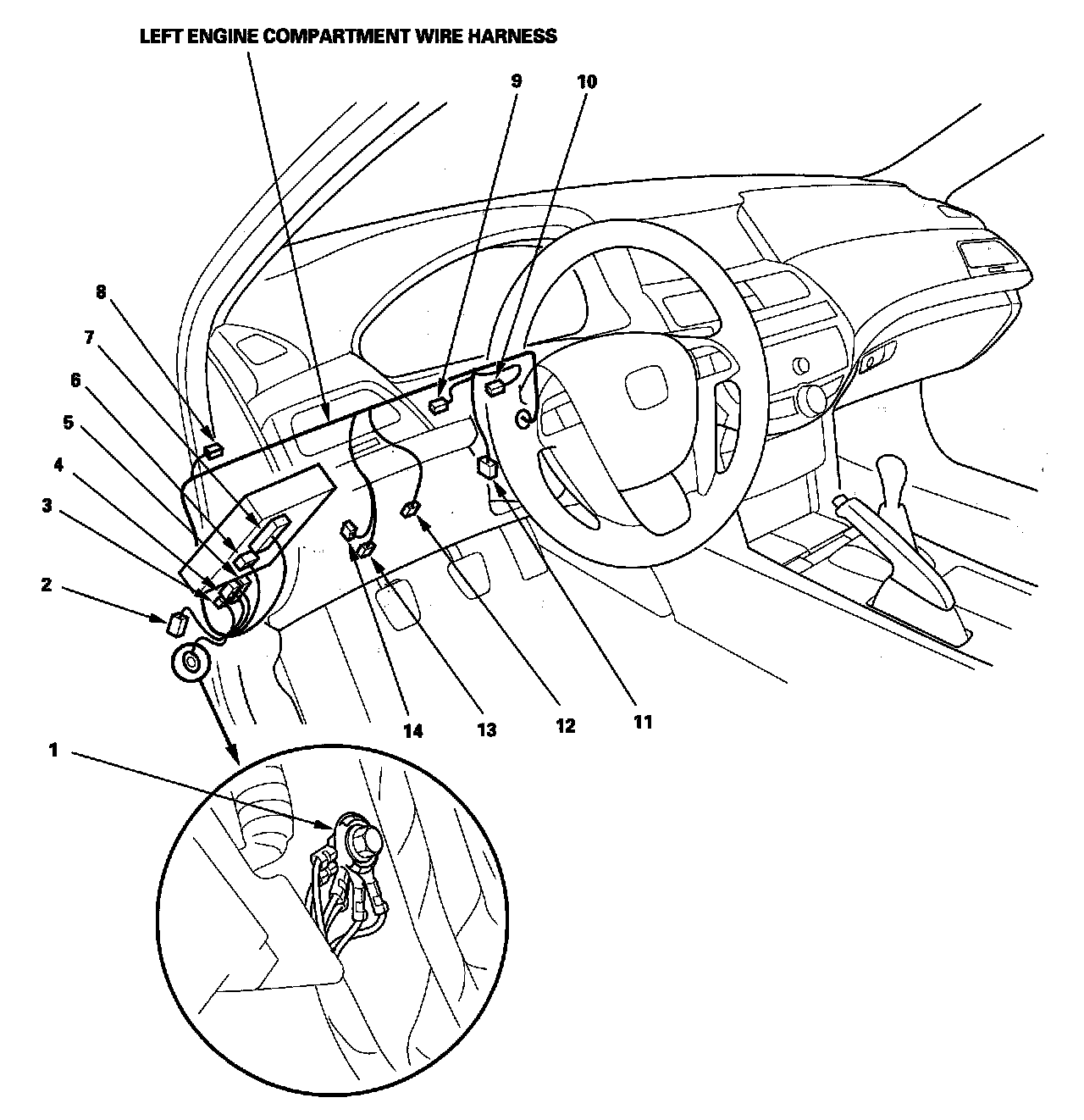 LEFT ENGINE COMPARTMENT WIRE HARNESS

9

10

8

7

6

5

4

3

2

14

13

12

11

1