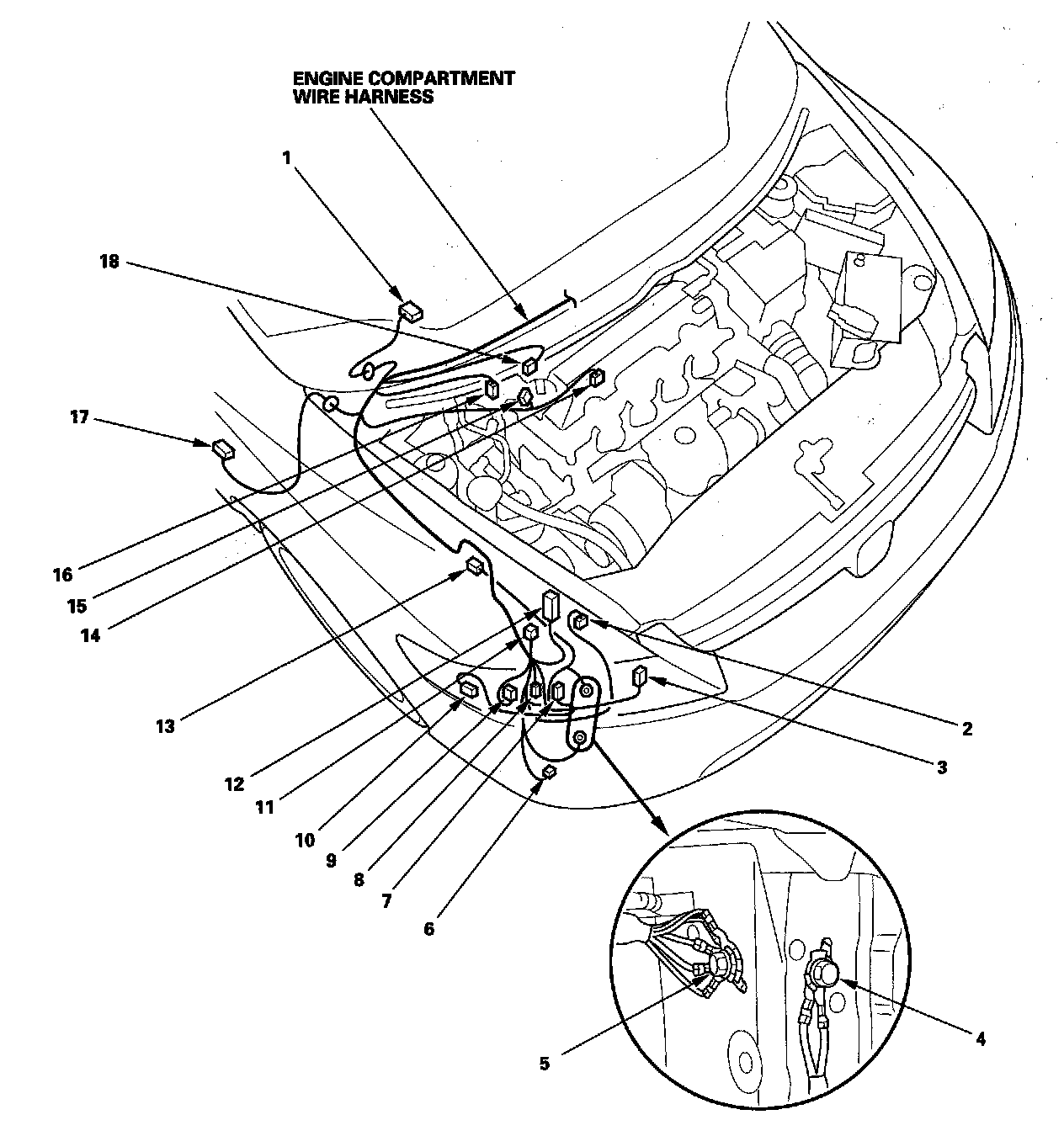 ENGINE COMPARTMENT WIRE HARNESS

1

18

17

16

15

14

13

12

11

10

9

8

7

6

2

3

5

4