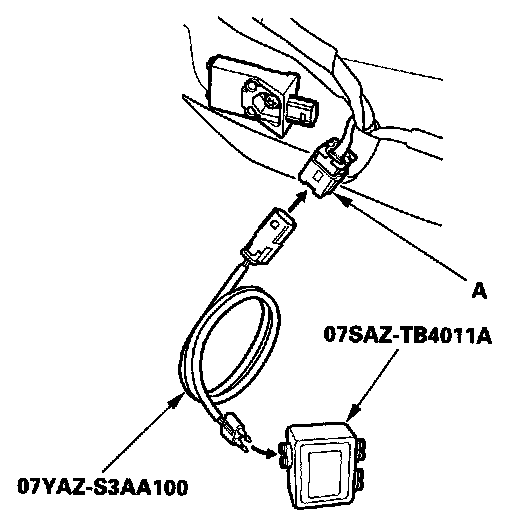 A
07SAZ-TB4011A
07YAZ-S3AA100