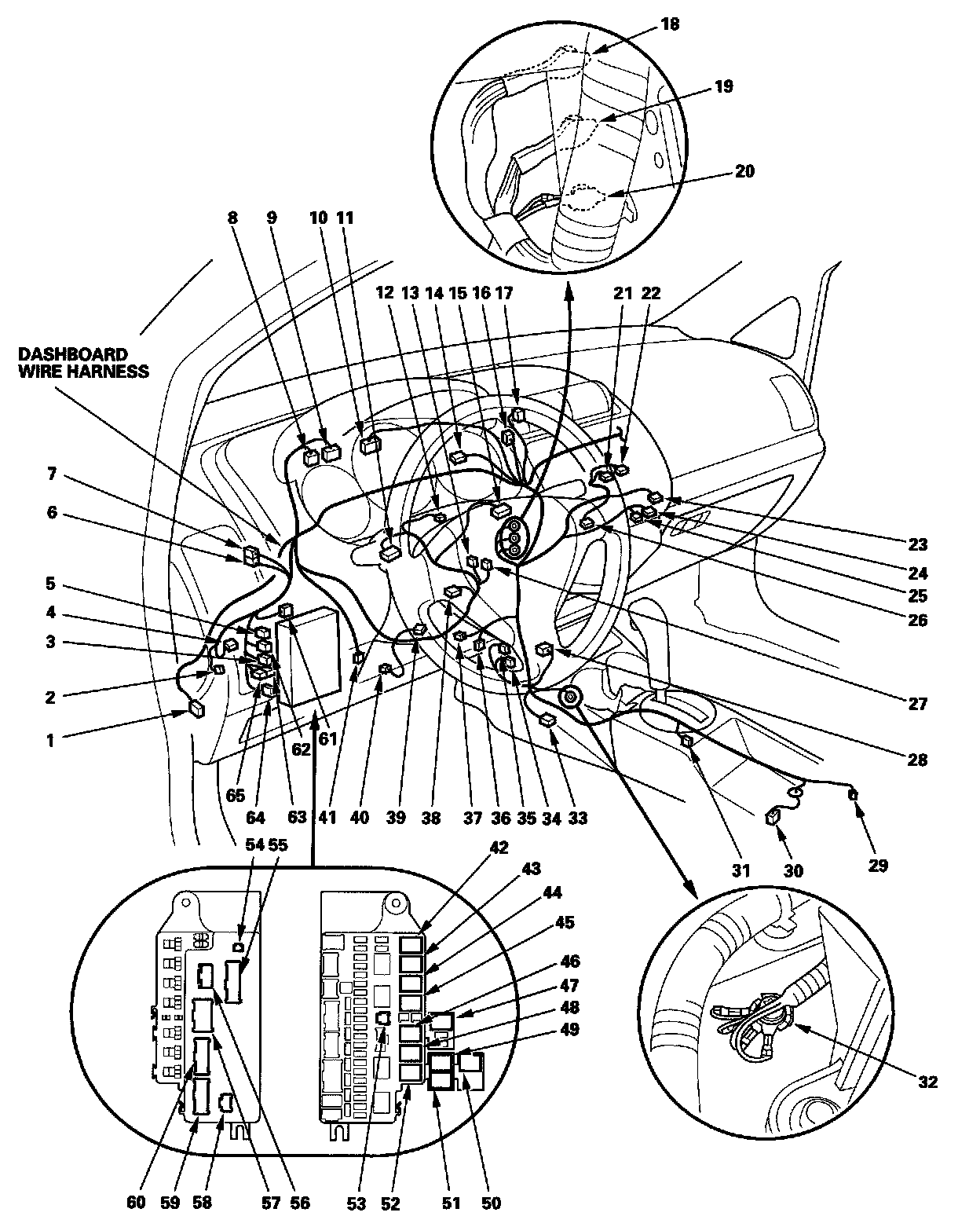 18
19
20
8 9 10 11
12 13 14 15 16 17
21 22
DASHBOARD WIRE HARNESS
7
6
5
4
3
2
1
23
24
25
26
27
28
65 64 63 62 61 41 40 39 38 37 36 35 34 33
31 30 29
54 55
42
43
44
45
46
47
48
49
32
60 59 58 57 56 53 52 51 50