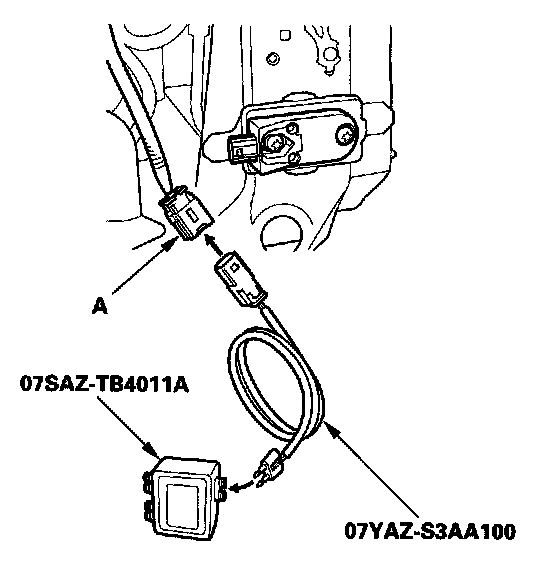 A

07SAZ-TB4011A

07YAZ-S3AA100