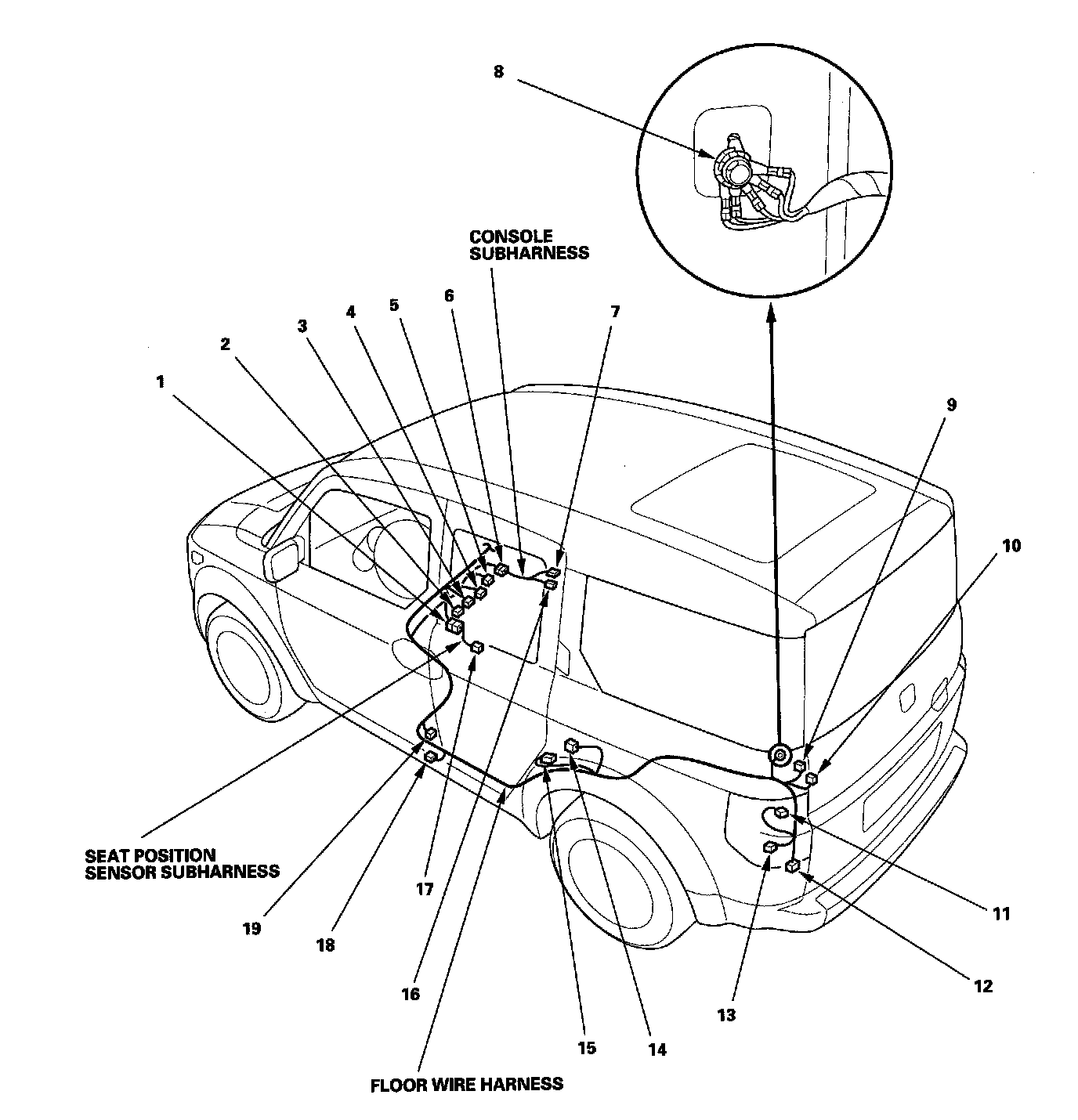 8

CONSOLE SUBHARNESS

1
2
3
4
5
6
7
9
10

SEAT POSITION SENSOR SUBHARNESS

19
18
17
16
15
14
13
12
11

FLOOR WIRE HARNESS