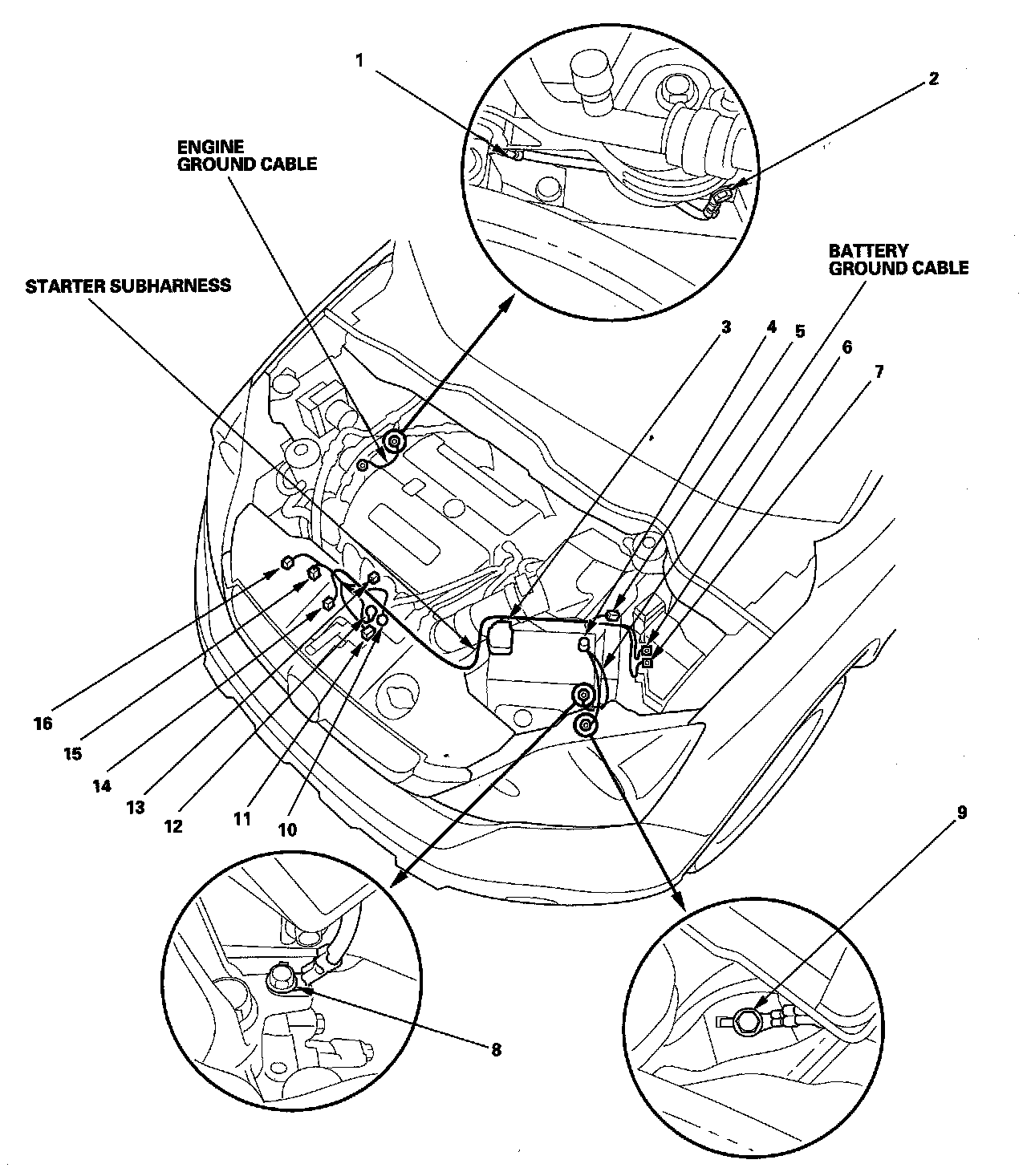 1

2

ENGINE
GROUND CABLE

BATTERY
GROUND CABLE

STARTER SUBHARNESS

3 4 5 6 7

16

15

14

13

12

11

10

9

8