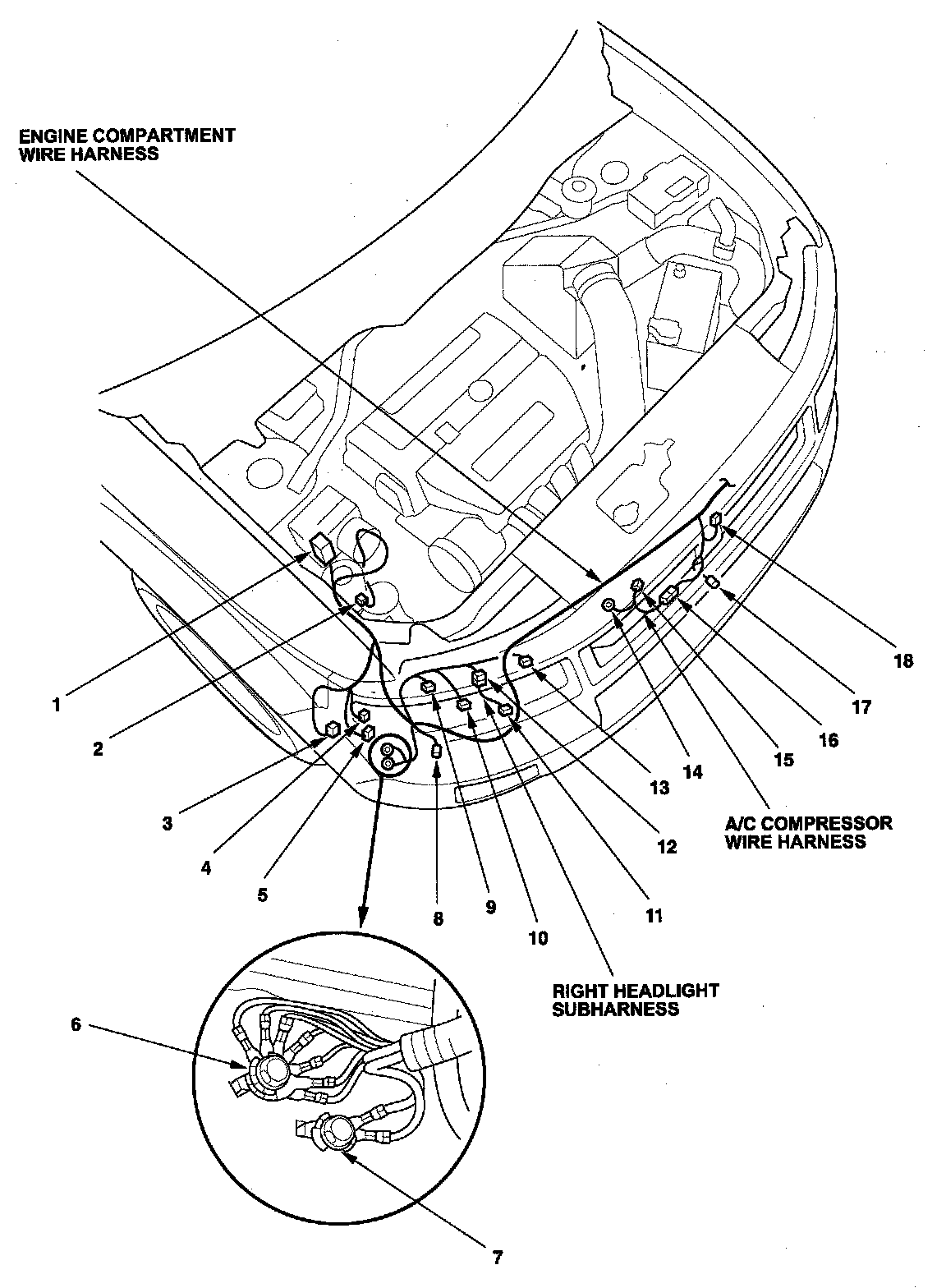 ENGINE COMPARTMENT
WIRE HARNESS

1

2

3

4

5

8

9

10

11

12

13

14

15

16

17

18

A/C COMPRESSOR
WIRE HARNESS

RIGHT HEADLIGHT
SUBHARNESS

6

7