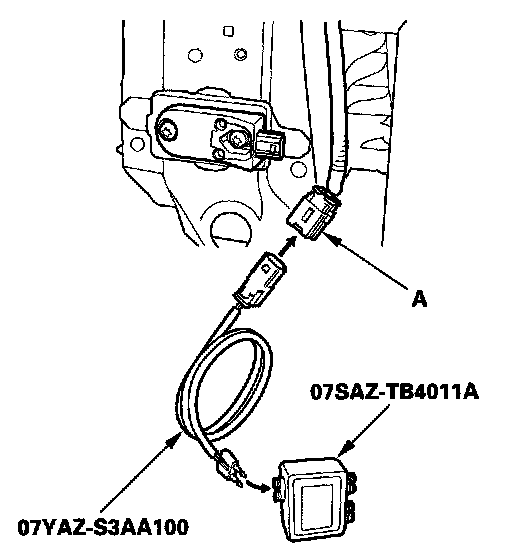 A

07SAZ-TB4011A

07YAZ-S3AA100