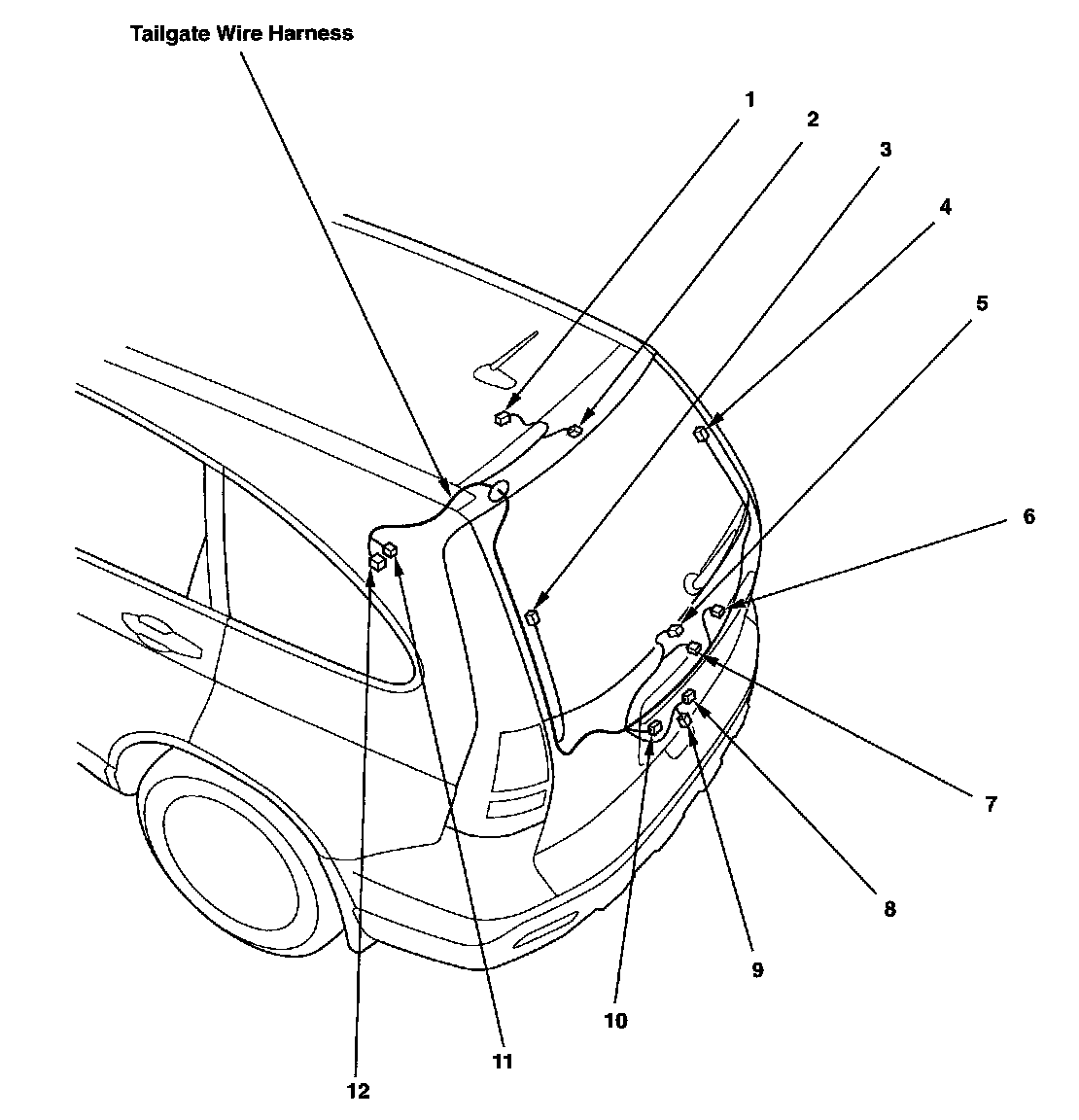 Tailgate Wire Harness

1

2

3

4

5

6

7

8

9

10

11

12