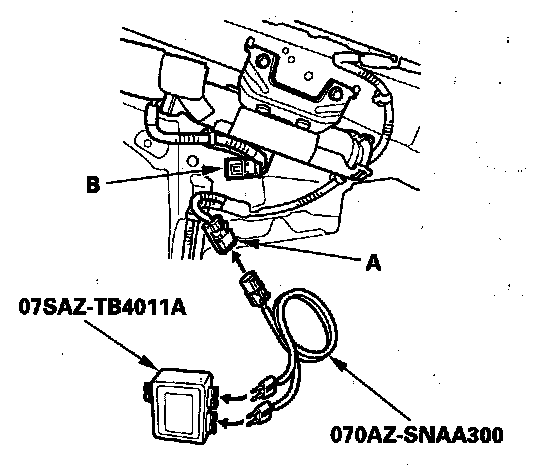 B

A

07SAZ-TB4011A

070AZ-SNAA300