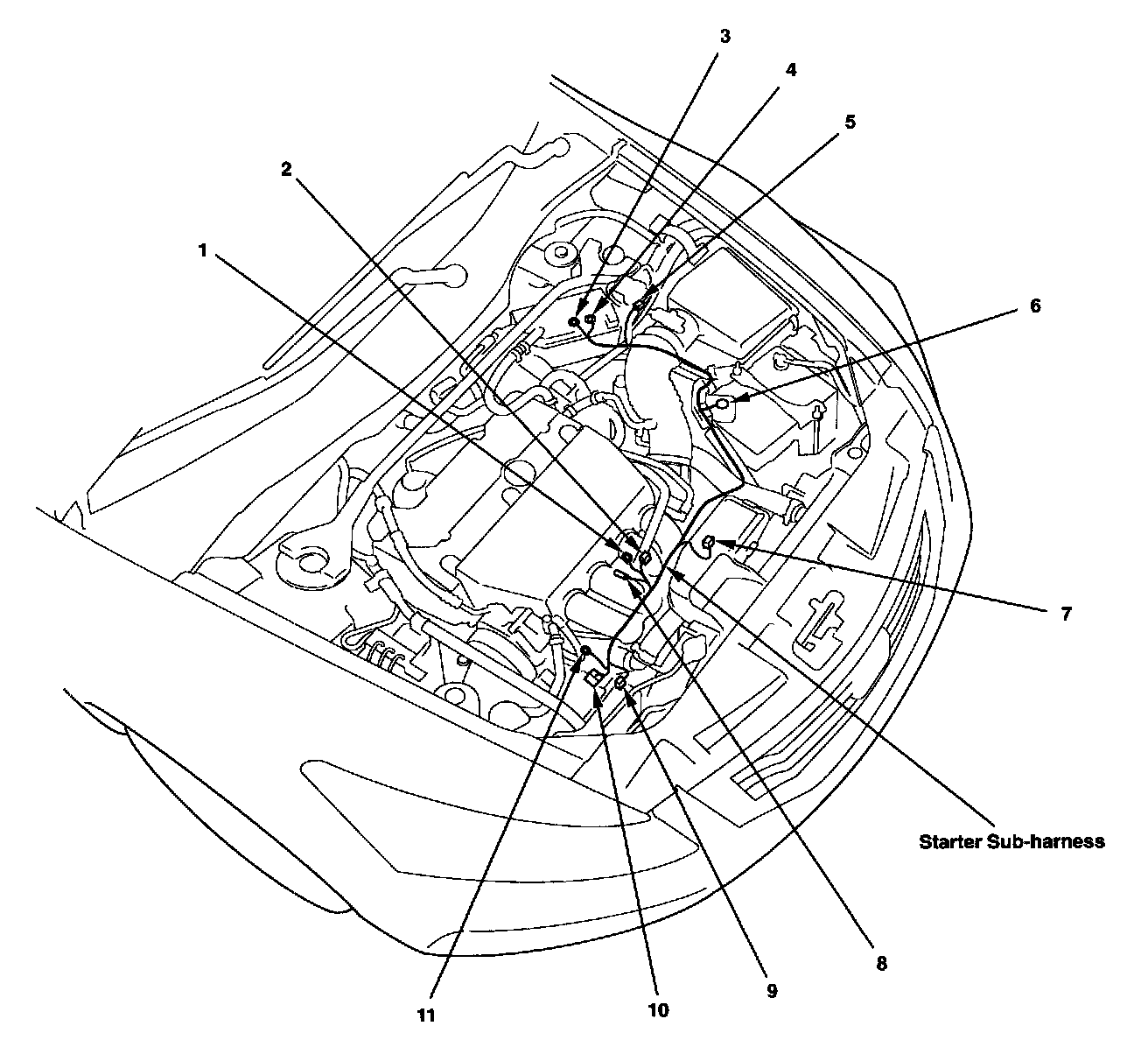 3
4
5
2
1
6
7
Starter Sub-harness
8
9
10
11