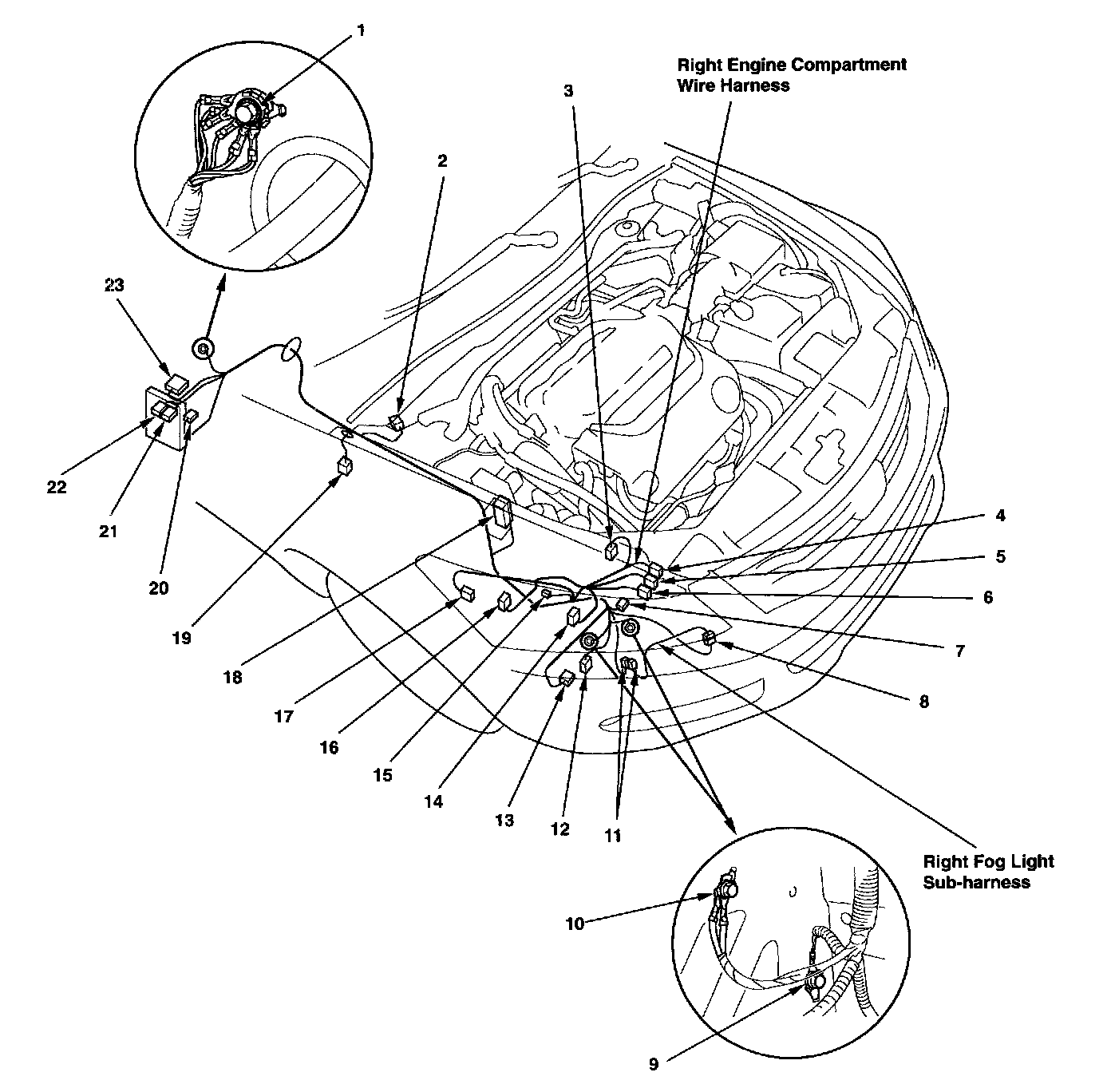 1

Right Engine Compartment Wire Harness

3

2

23

22

21

20

19

18

17

16

15

14

13

12

11

4

5

6

7

8

Right Fog Light Sub-harness

10

9