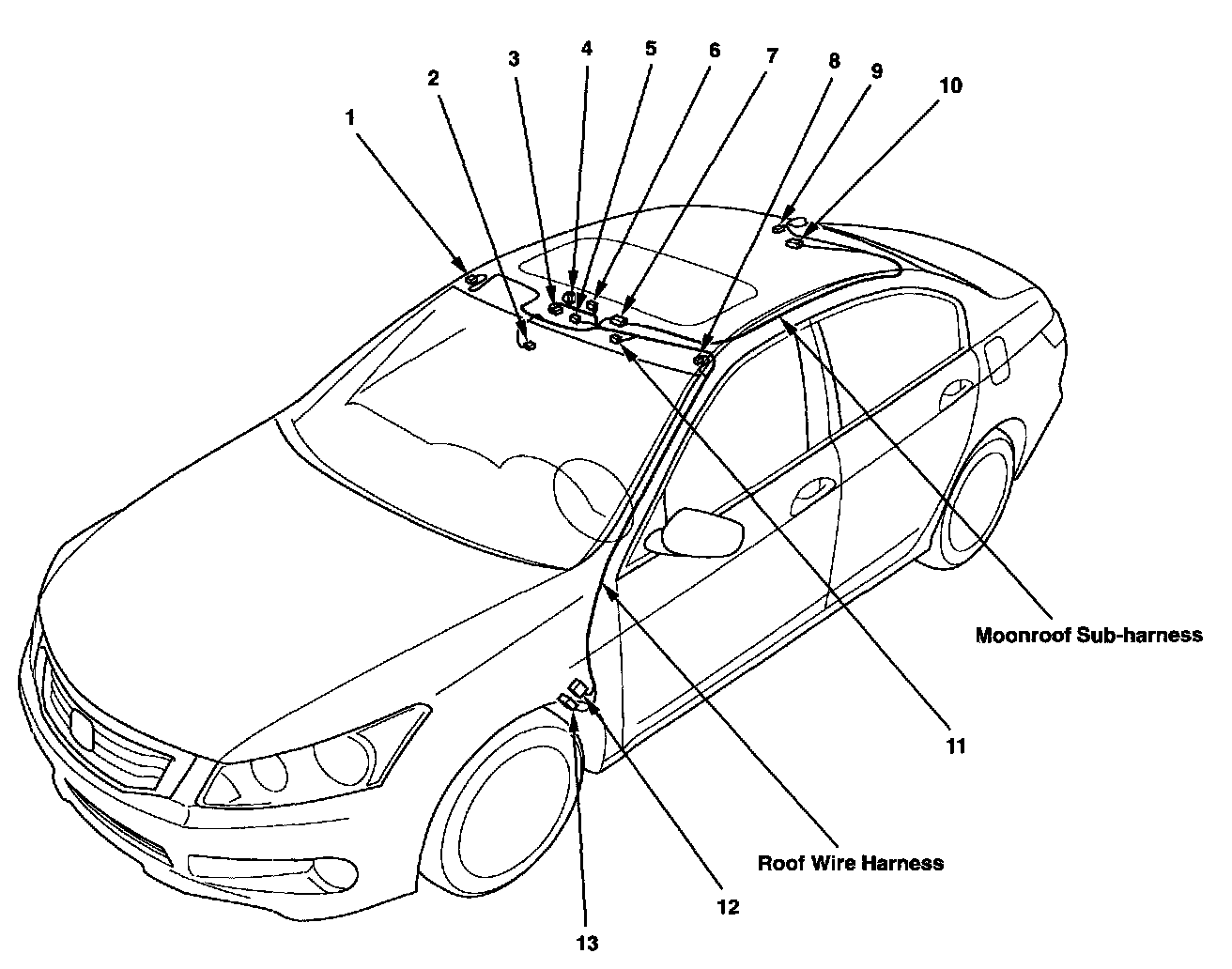 1
2
3
4
5
6
7
8
9
10
Moonroof Sub-harness
11
Roof Wire Harness
12
13