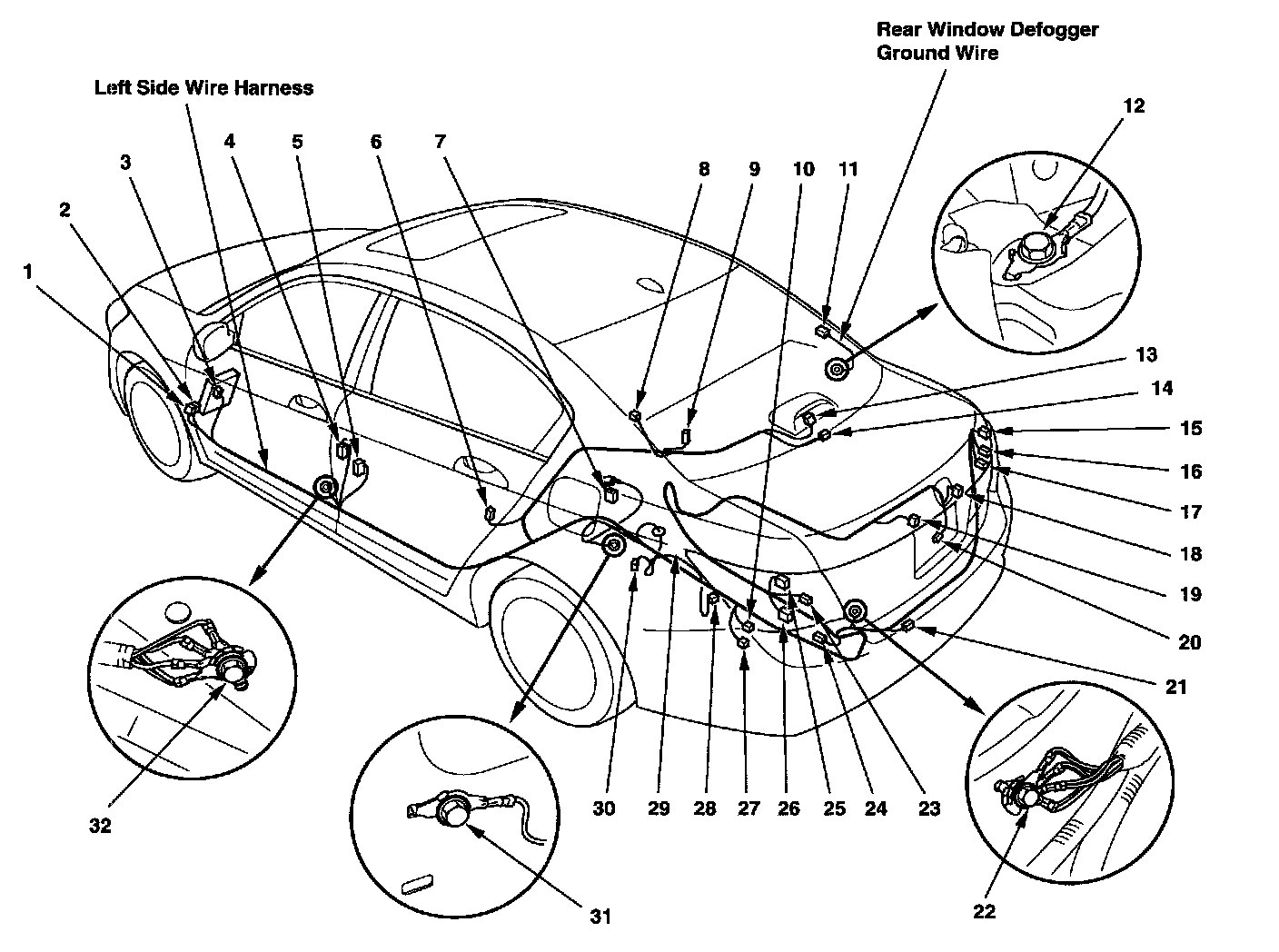 Rear Window Defogger Ground Wire

Left Side Wire Harness

1
2
3
4
5
6
7
8
9
10
11
12
13
14
15
16
17
18
19
20
21
22
23
24
25
26
27
28
29
30
31
32