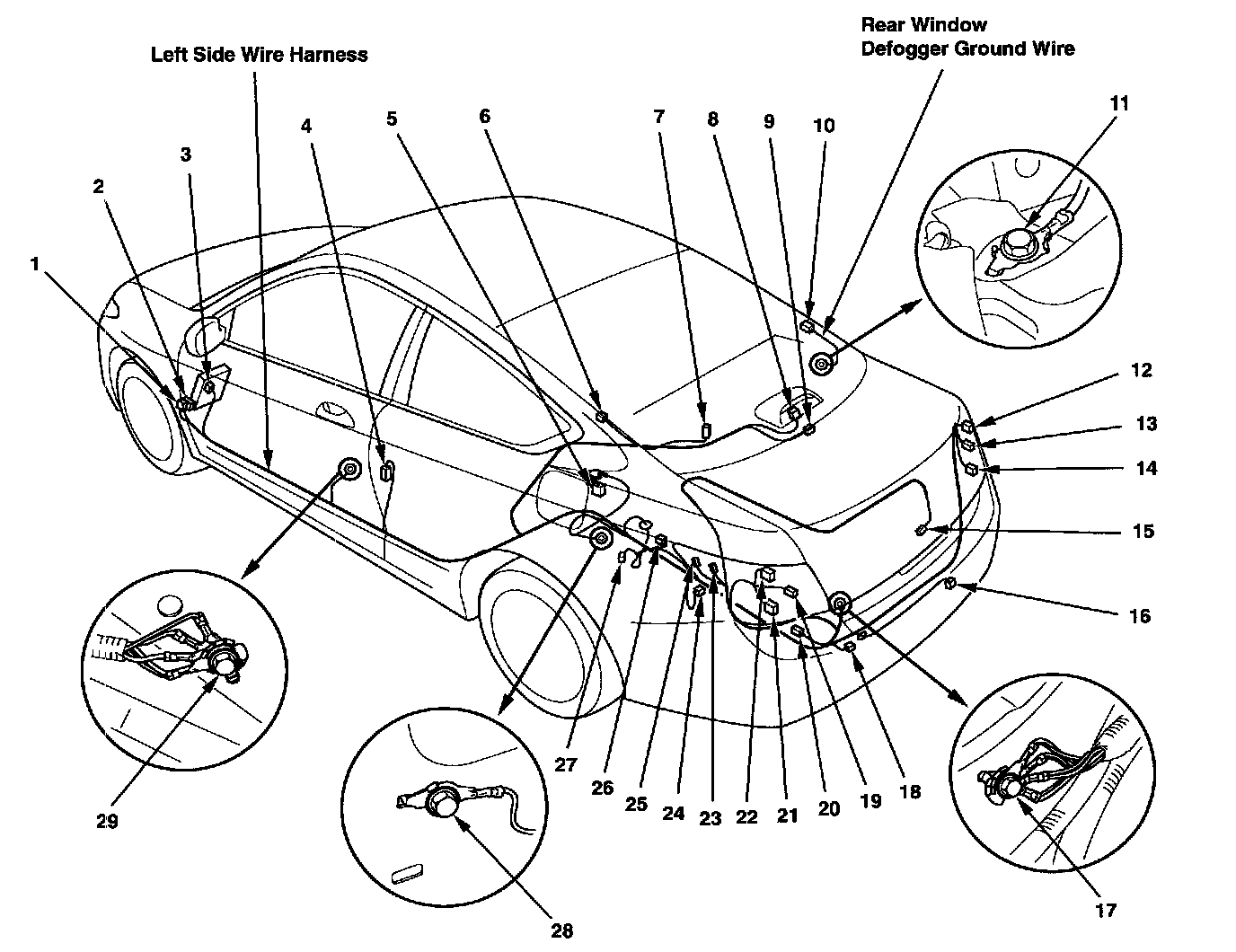 Left Side Wire Harness

Rear Window Defogger Ground Wire

1
2
3
4
5
6
7
8
9
10
11
12
13
14
15
16
17
18
19
20
21
22
23
24
25
26
27
28
29