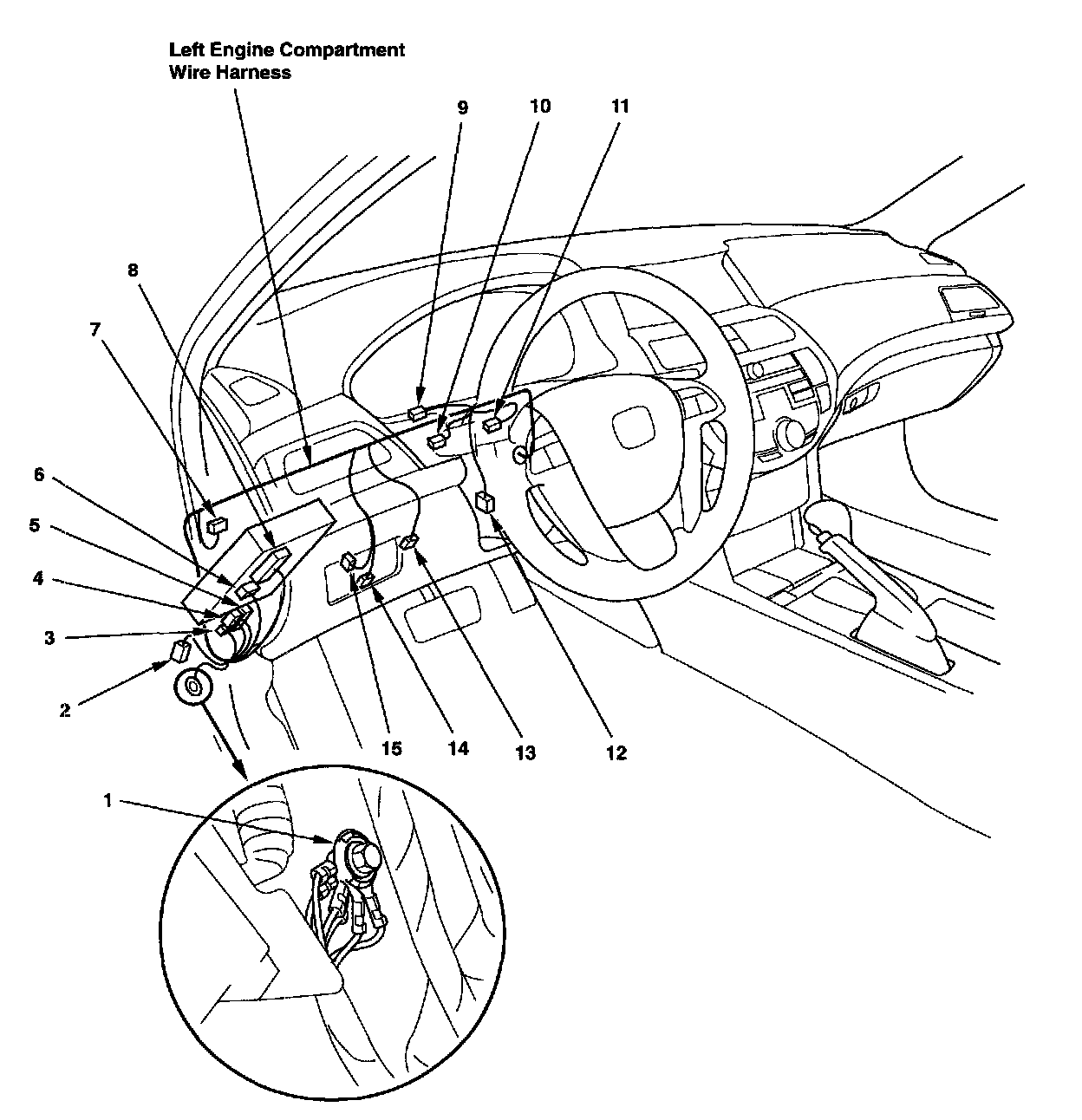 Left Engine Compartment Wire Harness

9
10
11
8
7
6
5
4
3
2
15
14
13
12
1