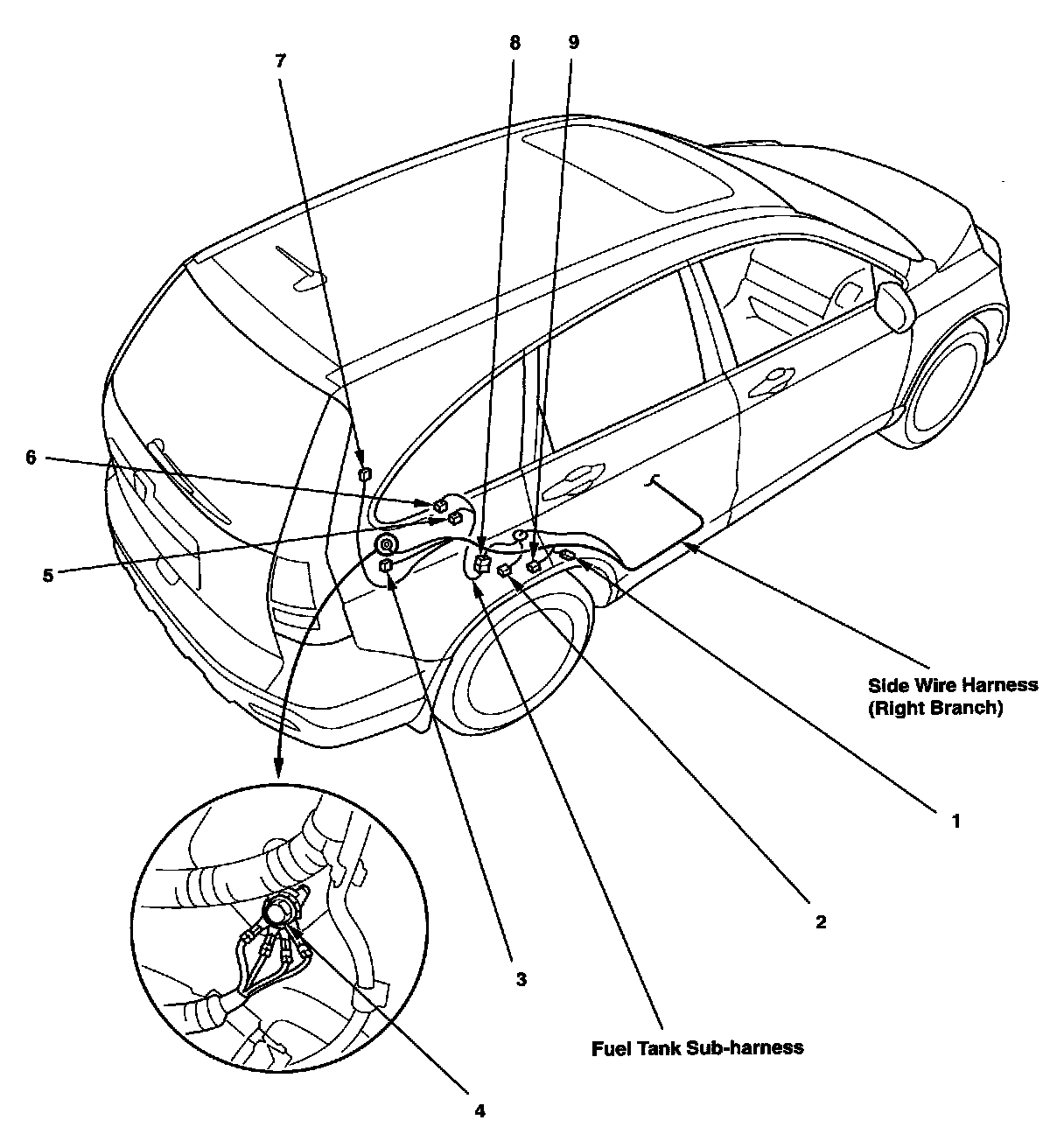 7

8

9

6

5

Side Wire Harness (Right Branch)

1

2

3

Fuel Tank Sub-harness

4