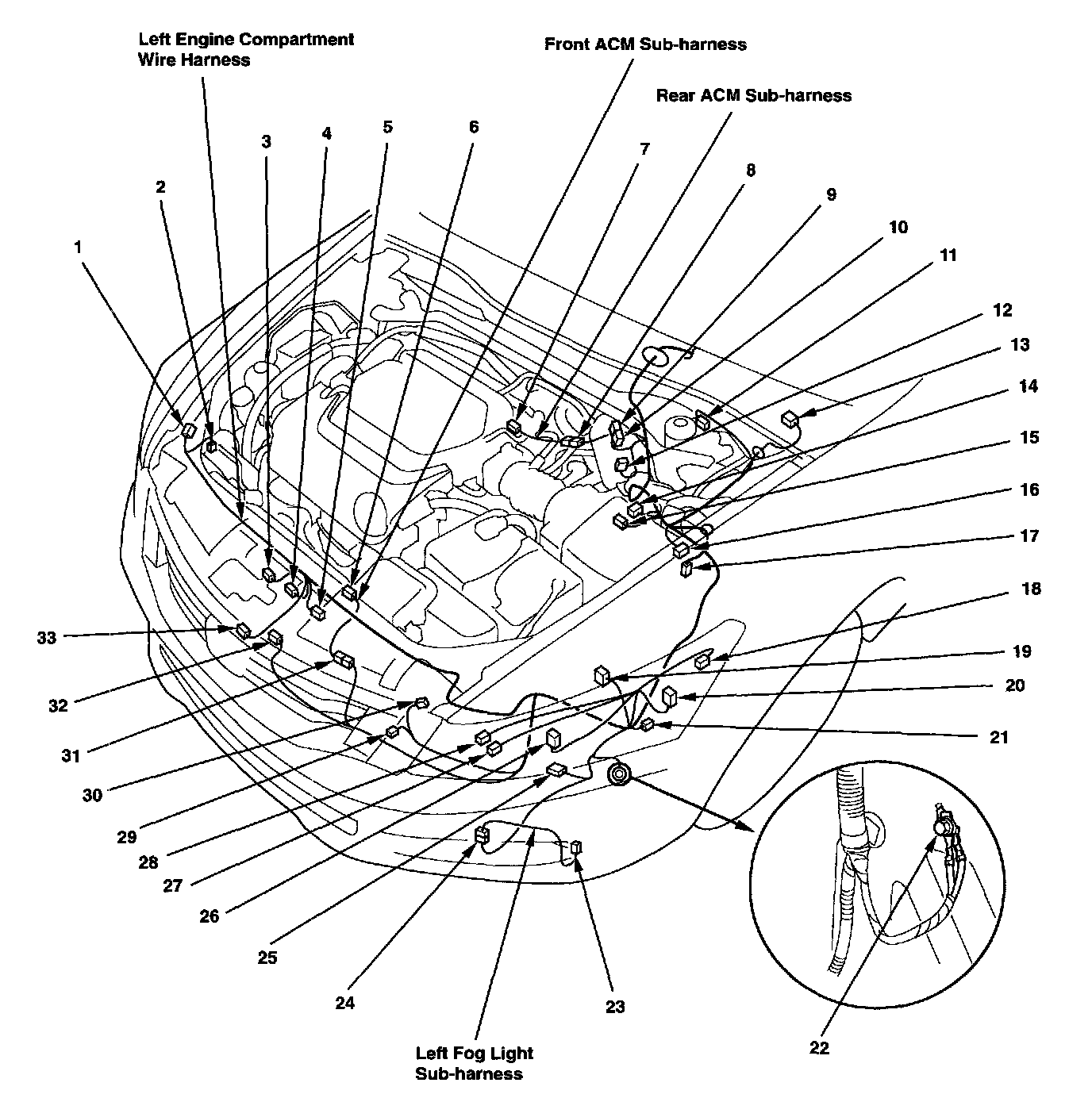 Left Engine Compartment Wire Harness

Front ACM Sub-harness

Rear ACM Sub-harness

1
2
3
4
5
6
7
8
9
10
11
12
13
14
15
16
17
18
19
20
21
22
23
24
25
26
27
28
29
30
31
32
33

Left Fog Light Sub-harness