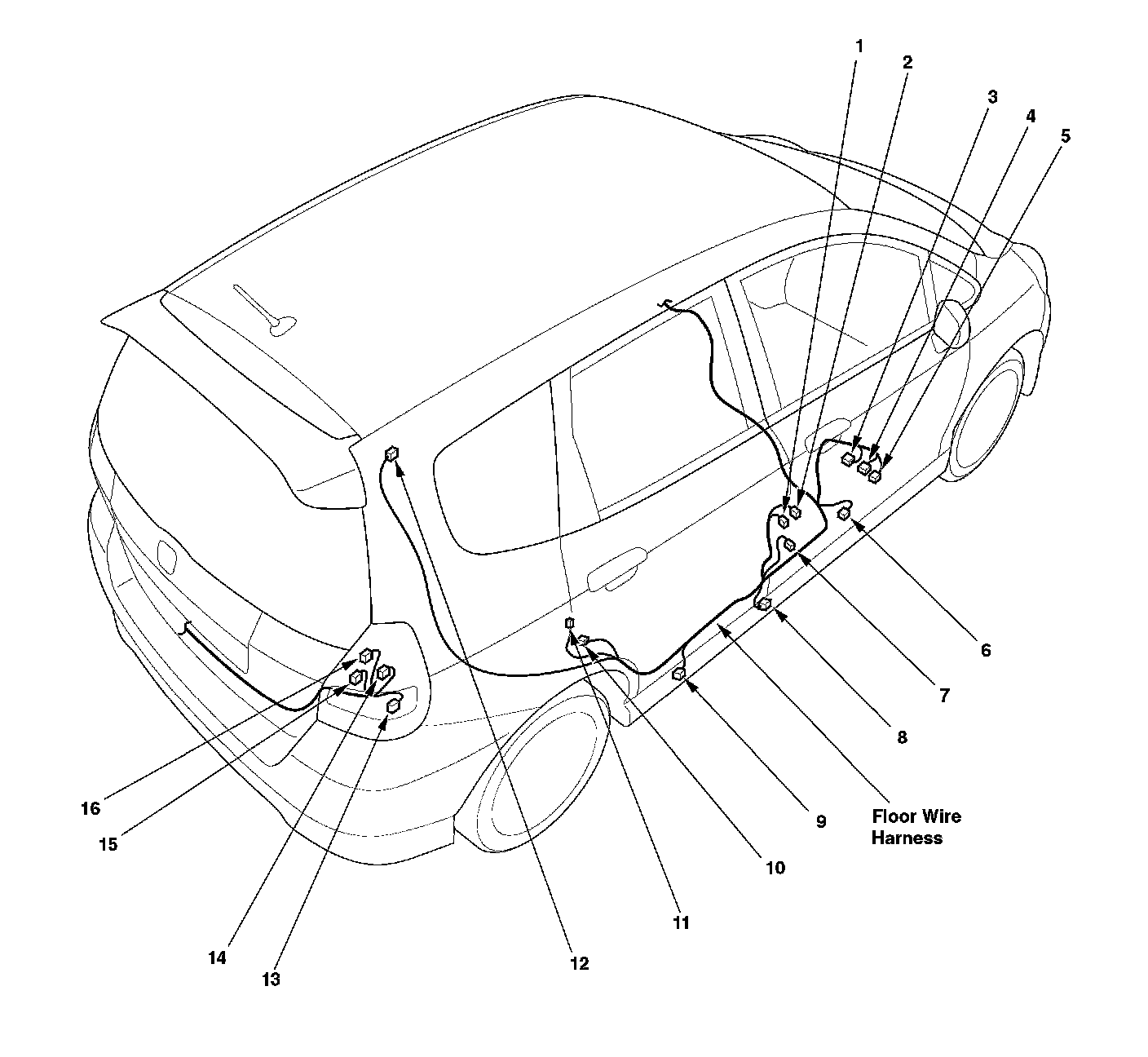 1
2
3
4
5
6
7
8
9
Floor Wire Harness
10
11
12
13
14
15
16