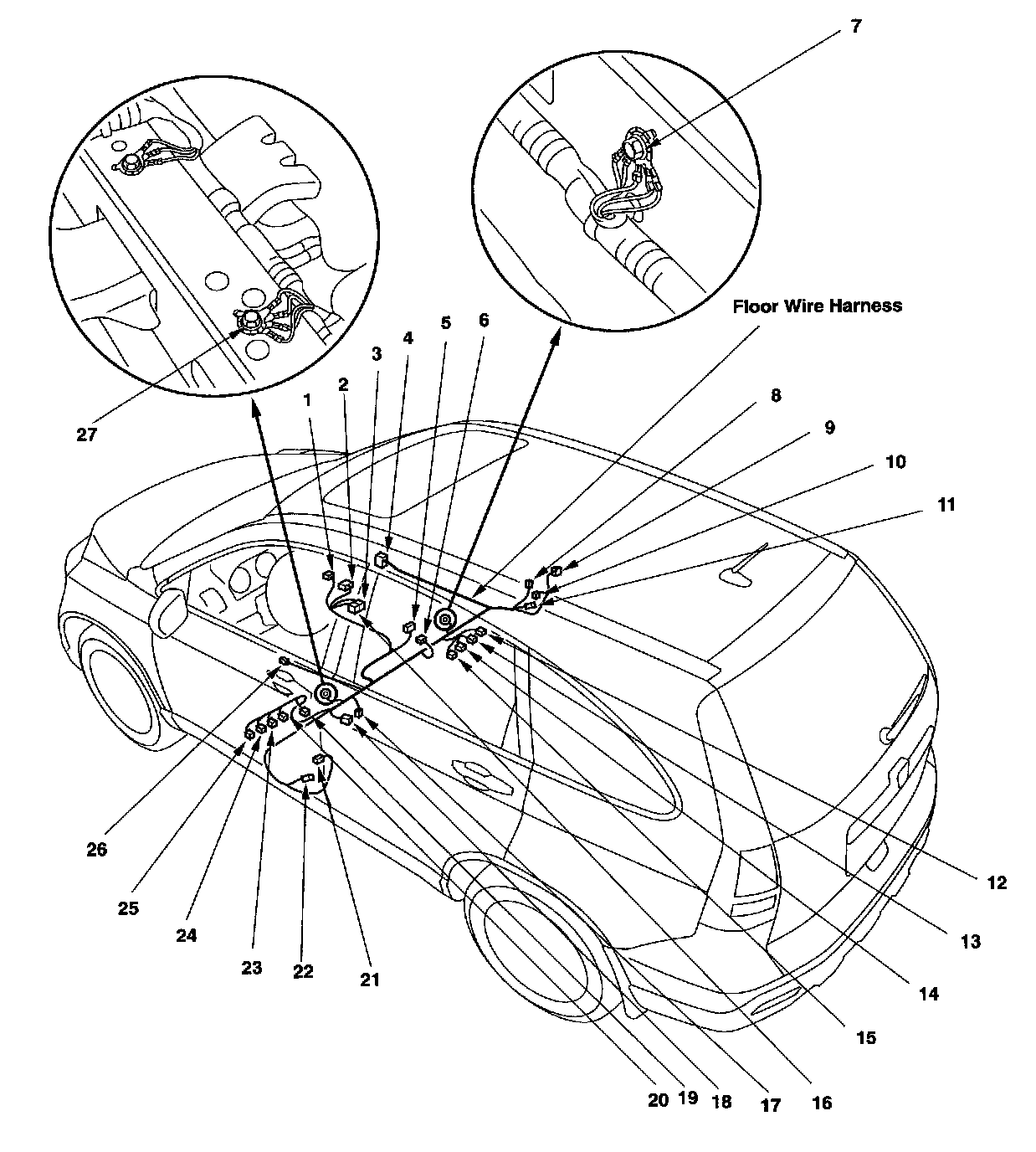 7

Floor Wire Harness

27

1 2 3 4 5 6

8

9

10

11

12

13

14

15

16

17

18

19

20

21

22

23

24

25

26