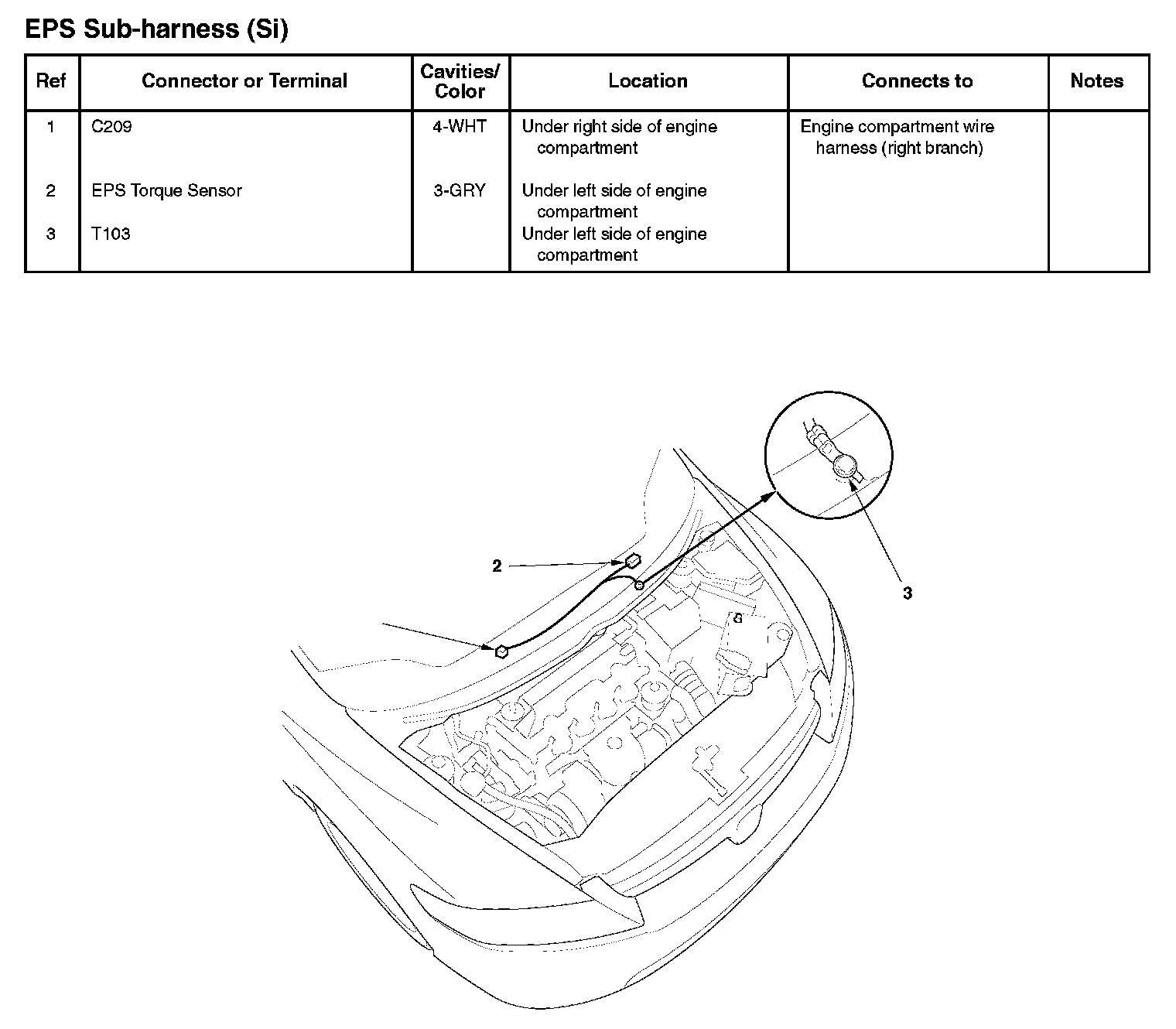 EPS Sub-harness (Si)

| Ref | Connector or Terminal | Cavities/ Color | Location | Connects to | Notes |
|---|---|---|---|---|---|
| 1 | C209 | 4-WHT | Under right side of engine compartment | Engine compartment wire harness (right branch) | |
| 2 | EPS Torque Sensor | 3-GRY | Under left side of engine compartment | | |
| 3 | T103 | | Under left side of engine compartment | | |

2

3