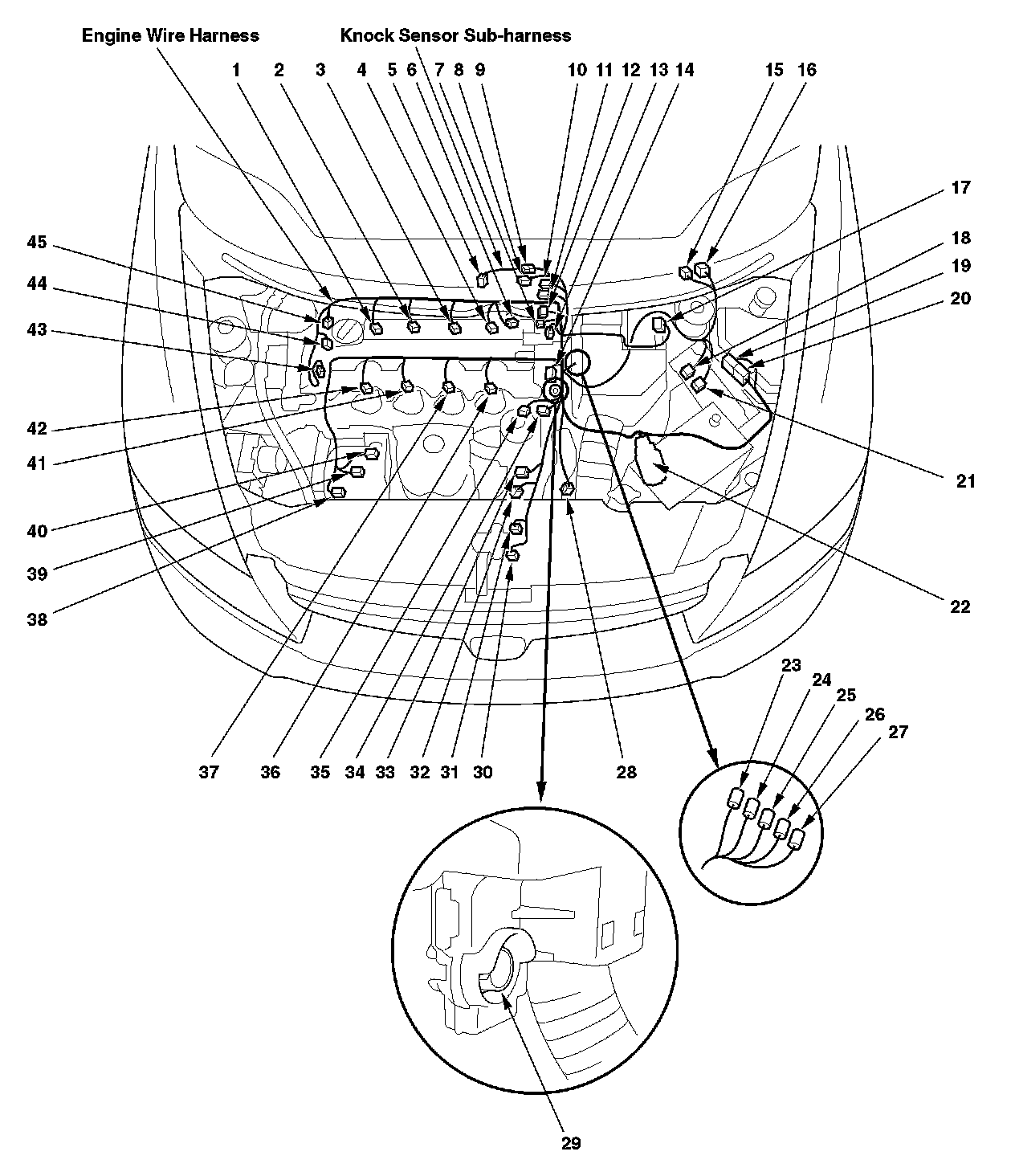 Engine Wire Harness

Knock Sensor Sub-harness

1 2 3 4 5 6 7 8 9 10 11 12 13 14 15 16

17

18

19

20

45

44

43

42

41

40

39

38

21

22

23 24 25 26 27

37 36 35 34 33 32 31 30 28

29