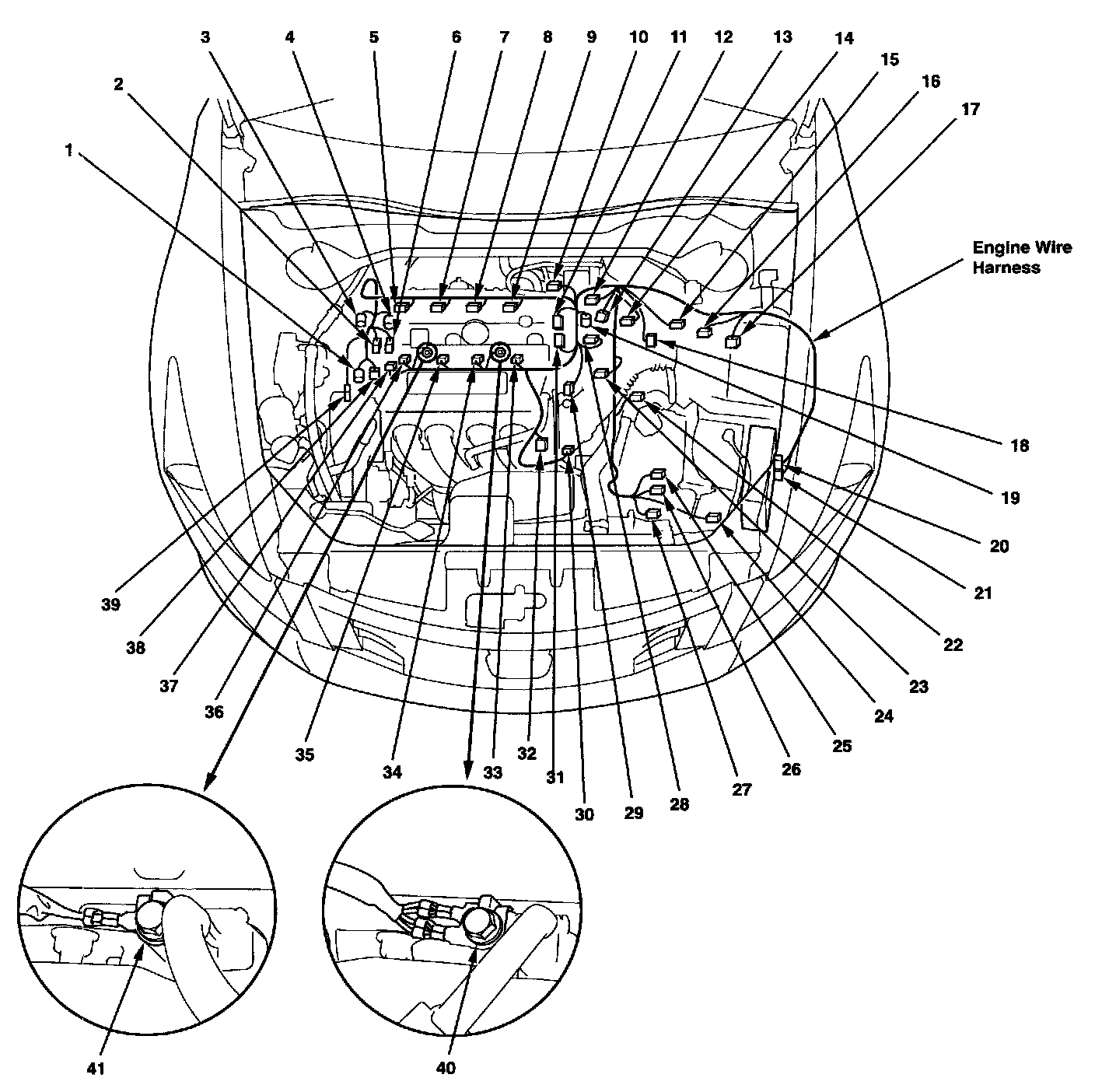 3
4
5
6
7
8
9
10
11
12
13
14
15
16
17
2
1
Engine Wire Harness
18
19
20
21
22
23
24
25
26
27
28
29
30
31
32
33
34
35
36
37
38
39
41
40