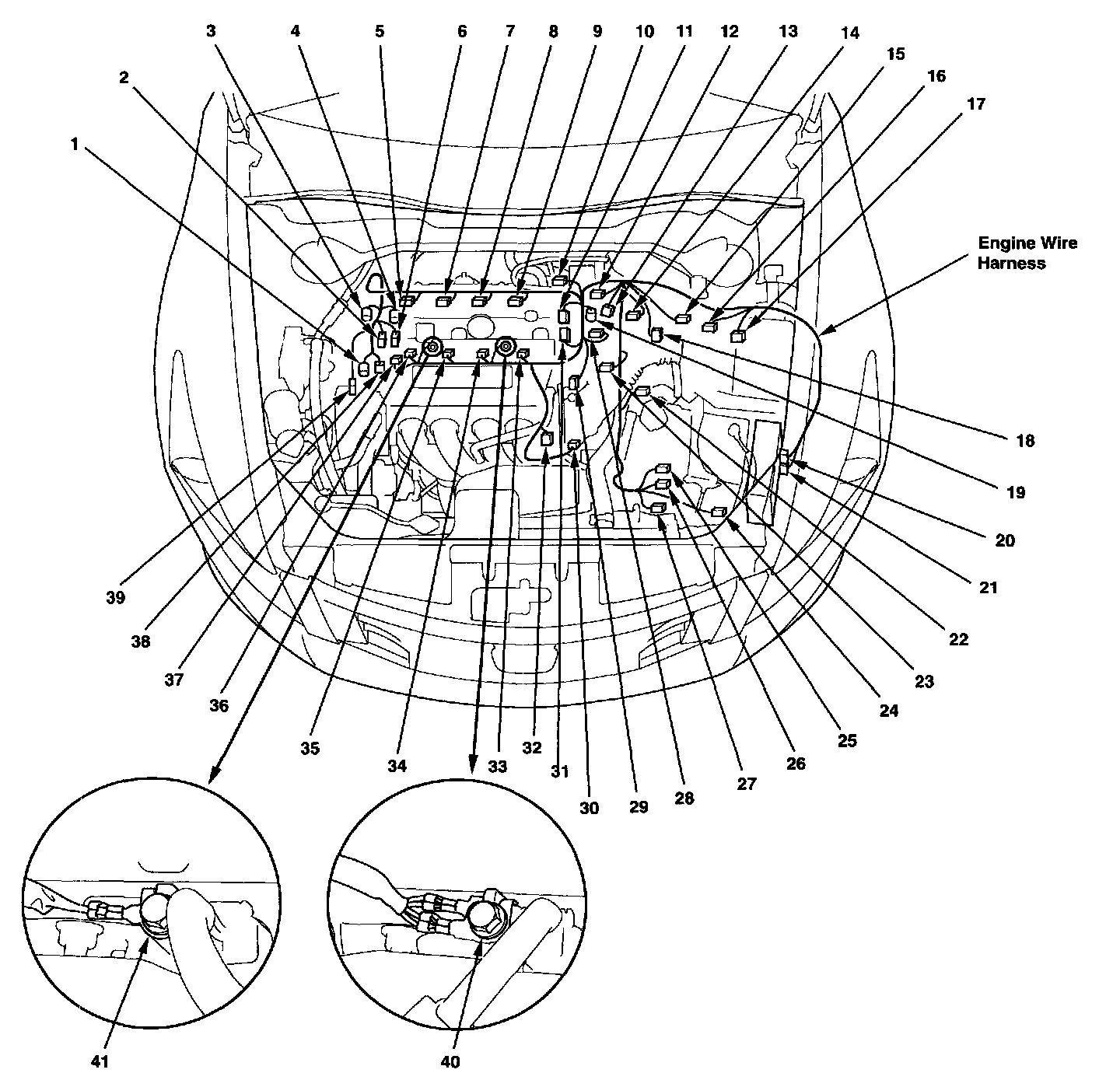 3
4
5
6
7
8
9
10
11
12
13
14
15
16
17
2
1
Engine Wire Harness
18
19
20
21
22
23
24
25
26
27
28
29
30
31
32
33
34
35
36
37
38
39
41
40