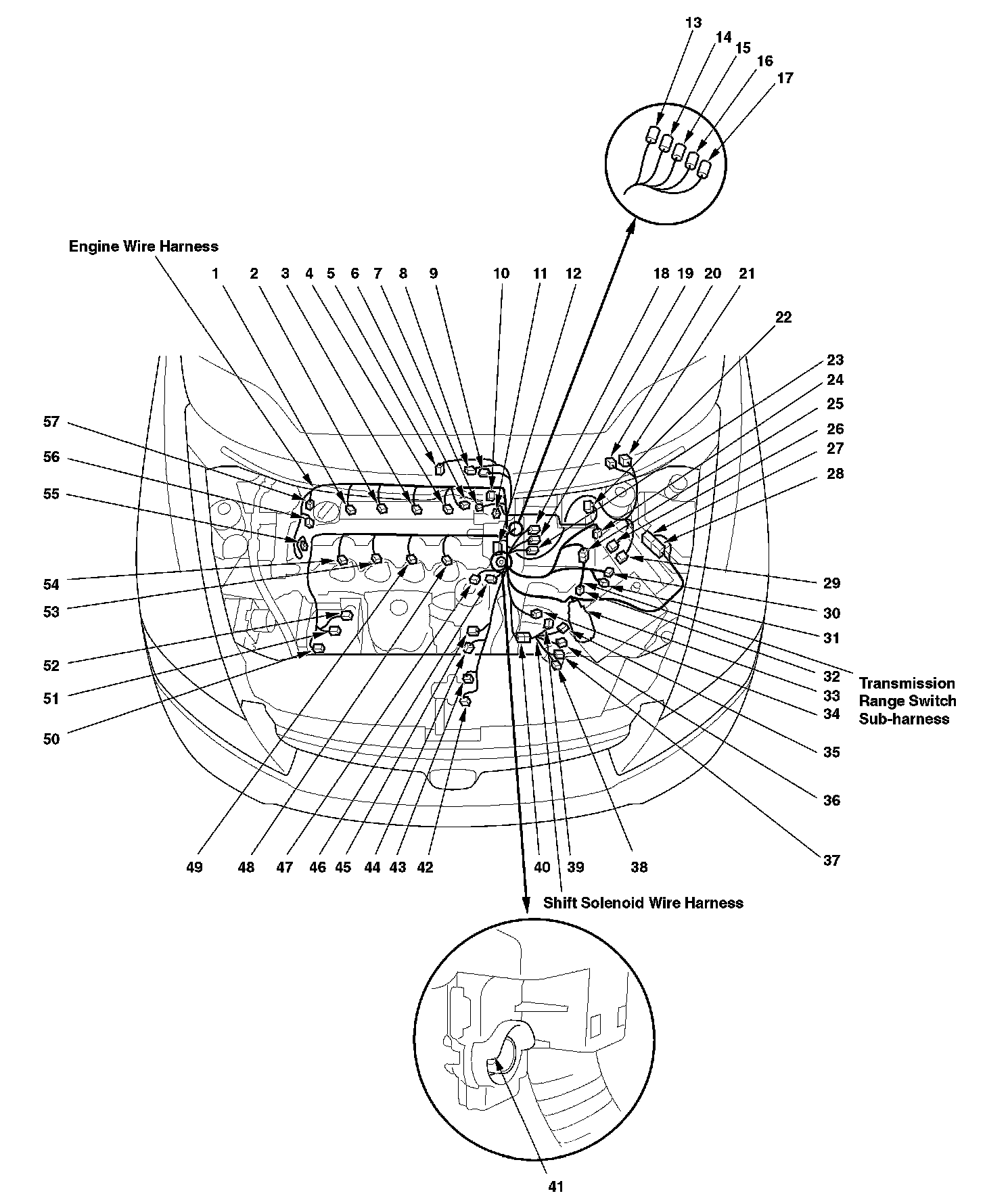 13
14
15
16
17

Engine Wire Harness

1 2 3 4 5 6 7 8 9 10 11 12 18 19 20 21

22
23
24
25
26
27
28

57
56
55

54
53
52
51
50

29
30
31
32
33
34
35
36
37

Transmission Range Switch Sub-harness

49 48 47 46 45 44 43 42 40 39 38

Shift Solenoid Wire Harness

41