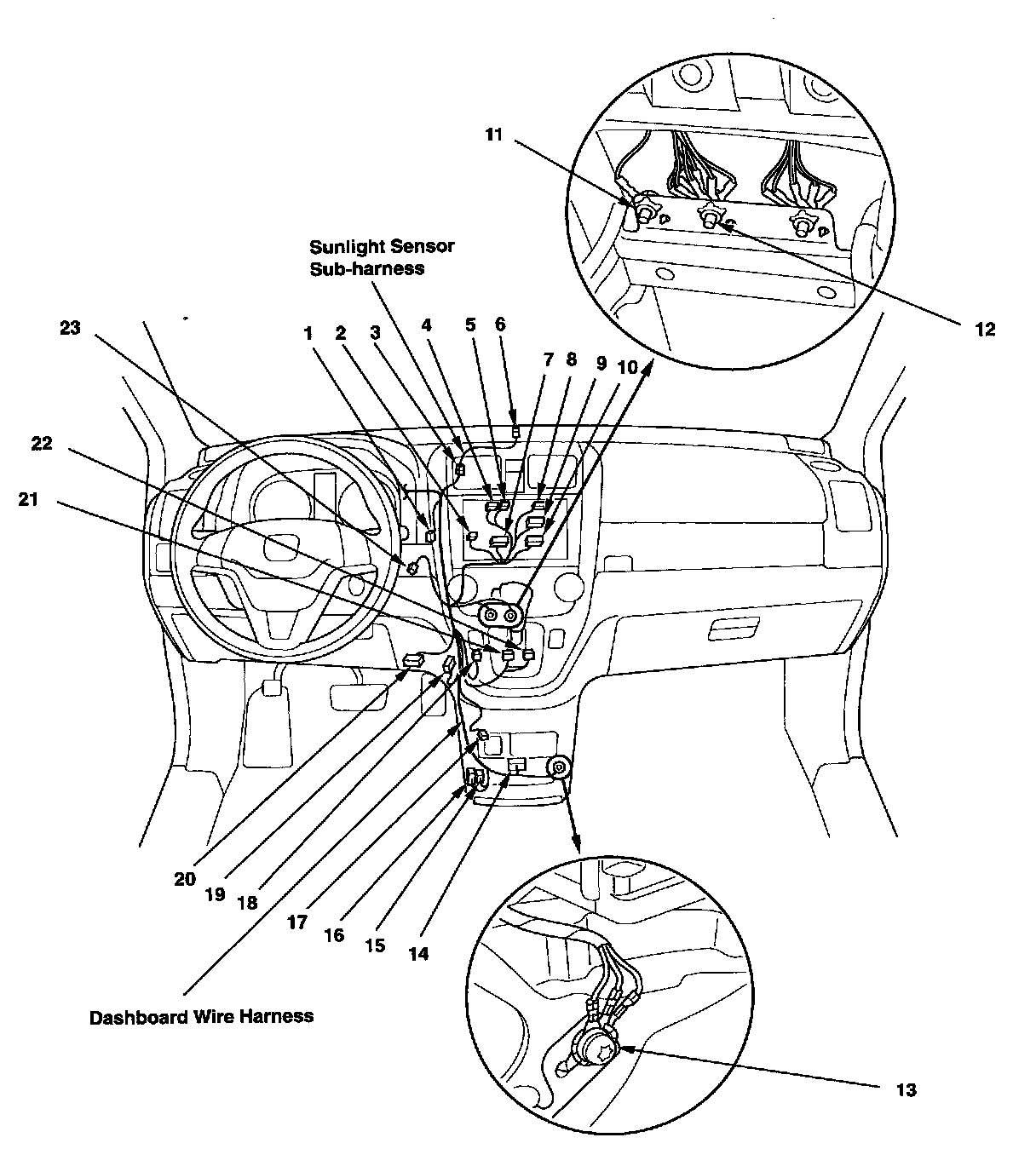 11

12

Sunlight Sensor
Sub-harness

23 1 2 3 4 5 6

7 8 9 10

22

21

20 19 18 17 16 15 14

Dashboard Wire Harness

13