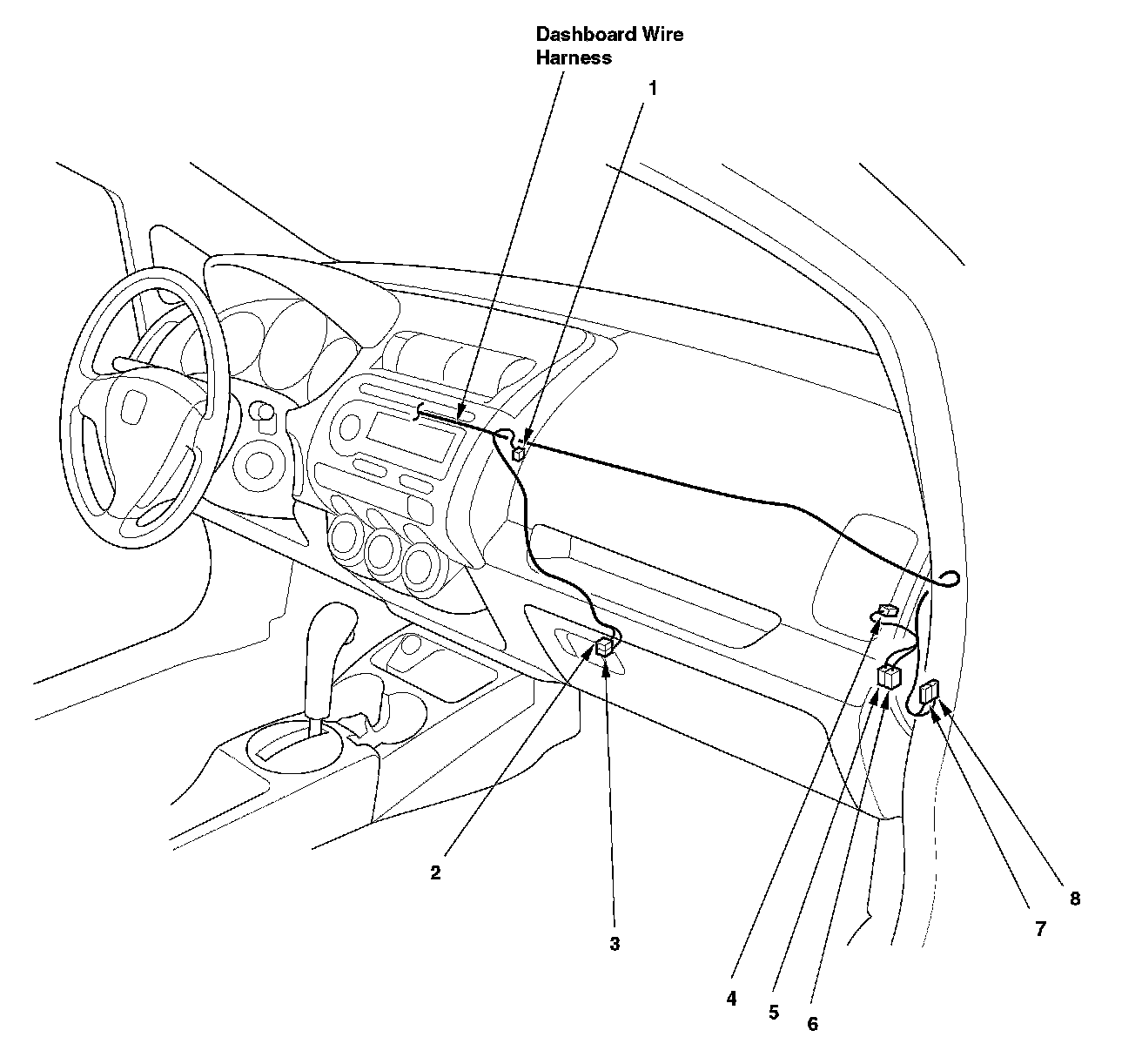 Dashboard Wire Harness

1

2

3

4

5

6

7

8