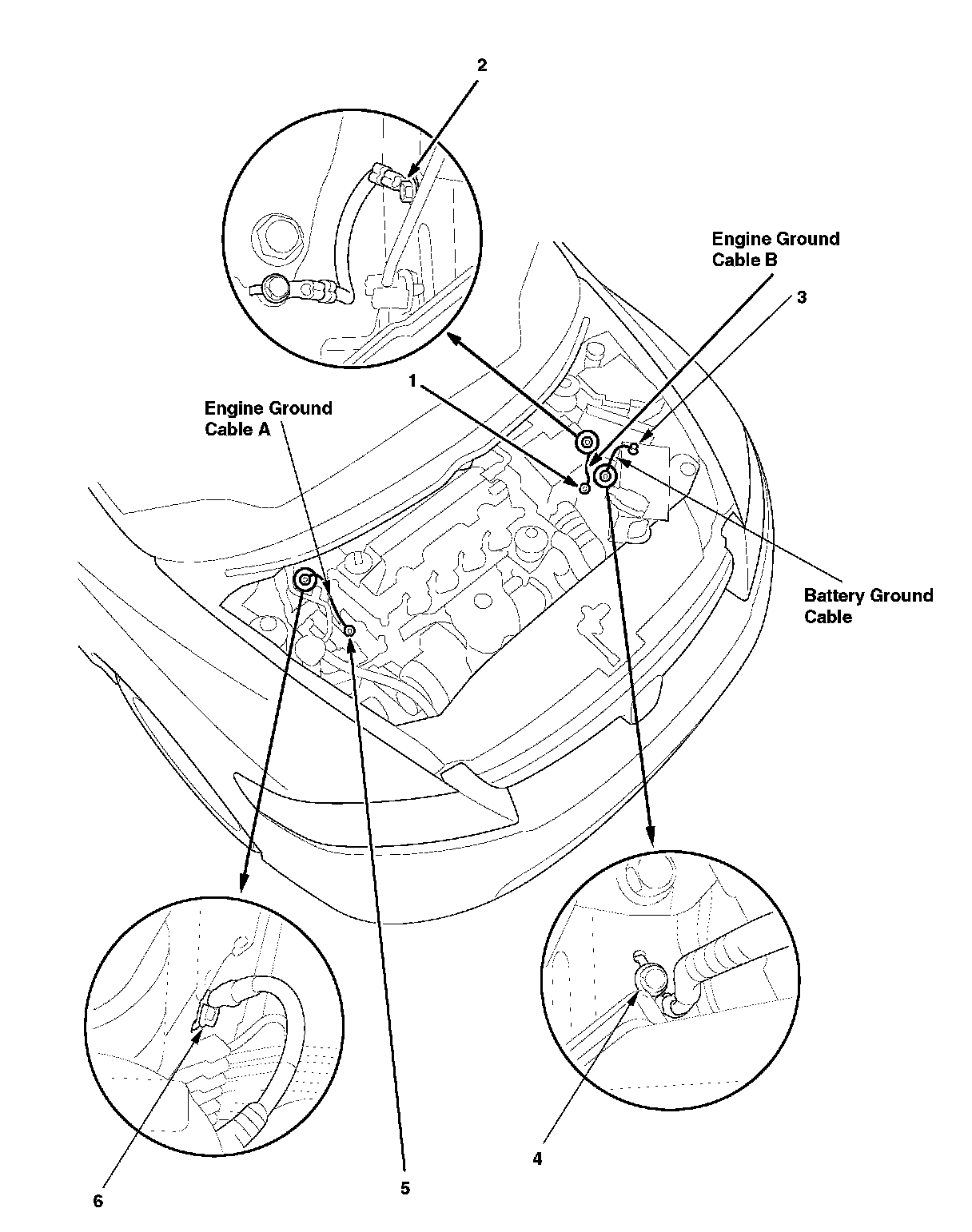 2

Engine Ground Cable B

3

1

Engine Ground Cable A

Battery Ground Cable

6

5

4