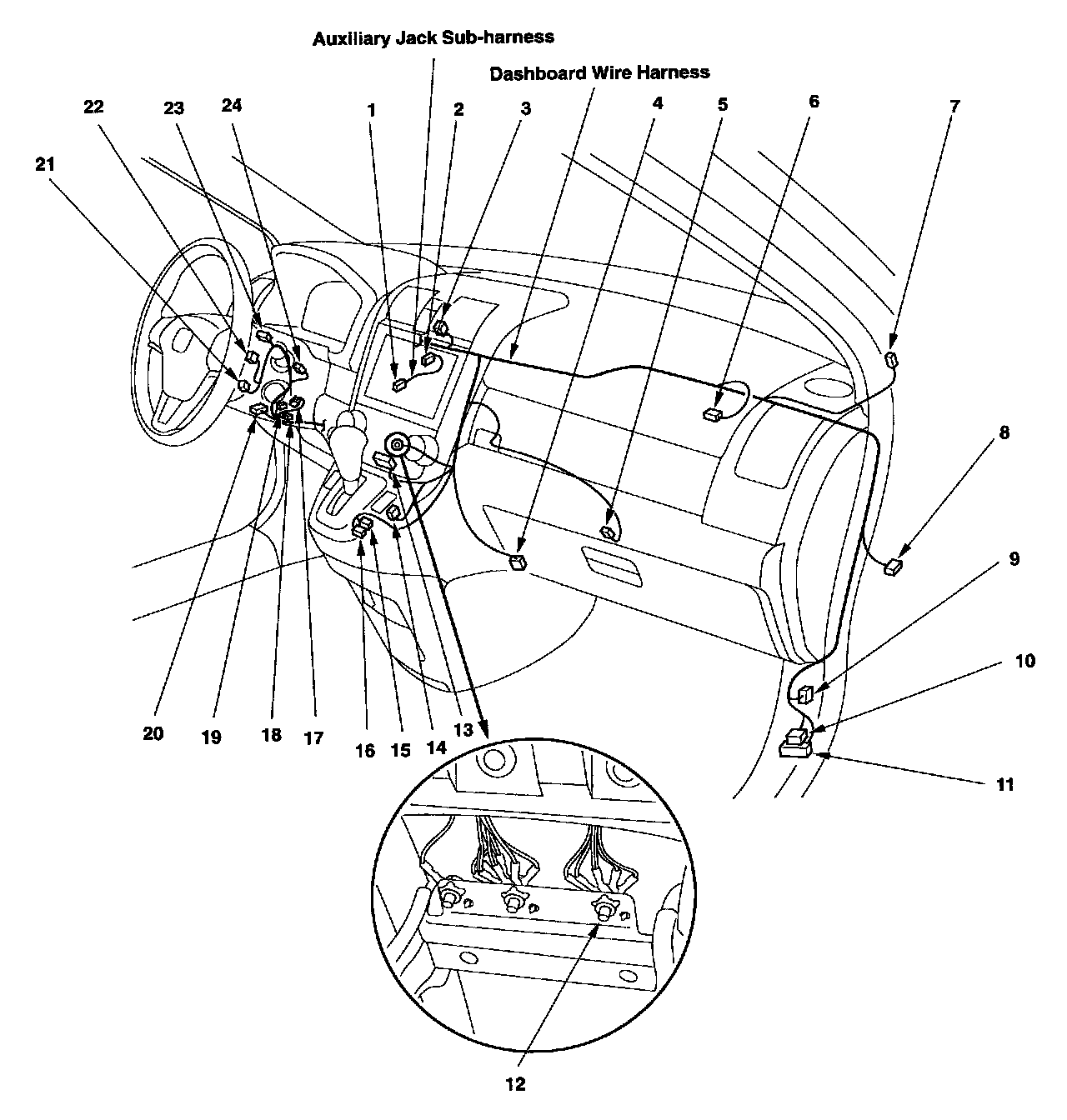 Auxiliary Jack Sub-harness

Dashboard Wire Harness

22
23
24
1
2
3
4
5
6
7
21
8
9
10
11
20
19
18
17
16
15
14
13
12