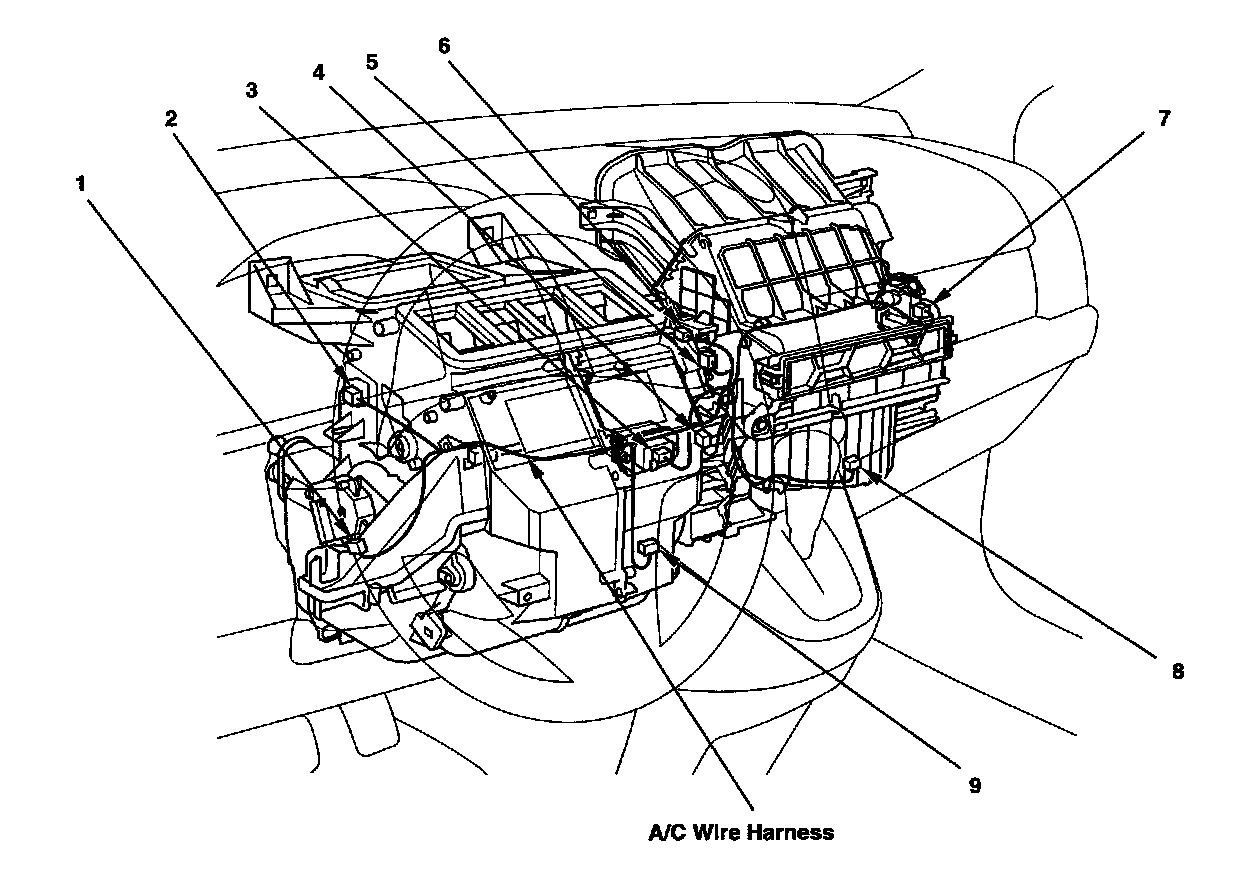 1
2
3
4
5
6
7
8
9
A/C Wire Harness