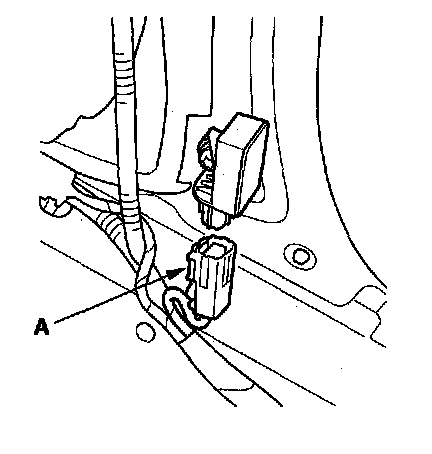 A