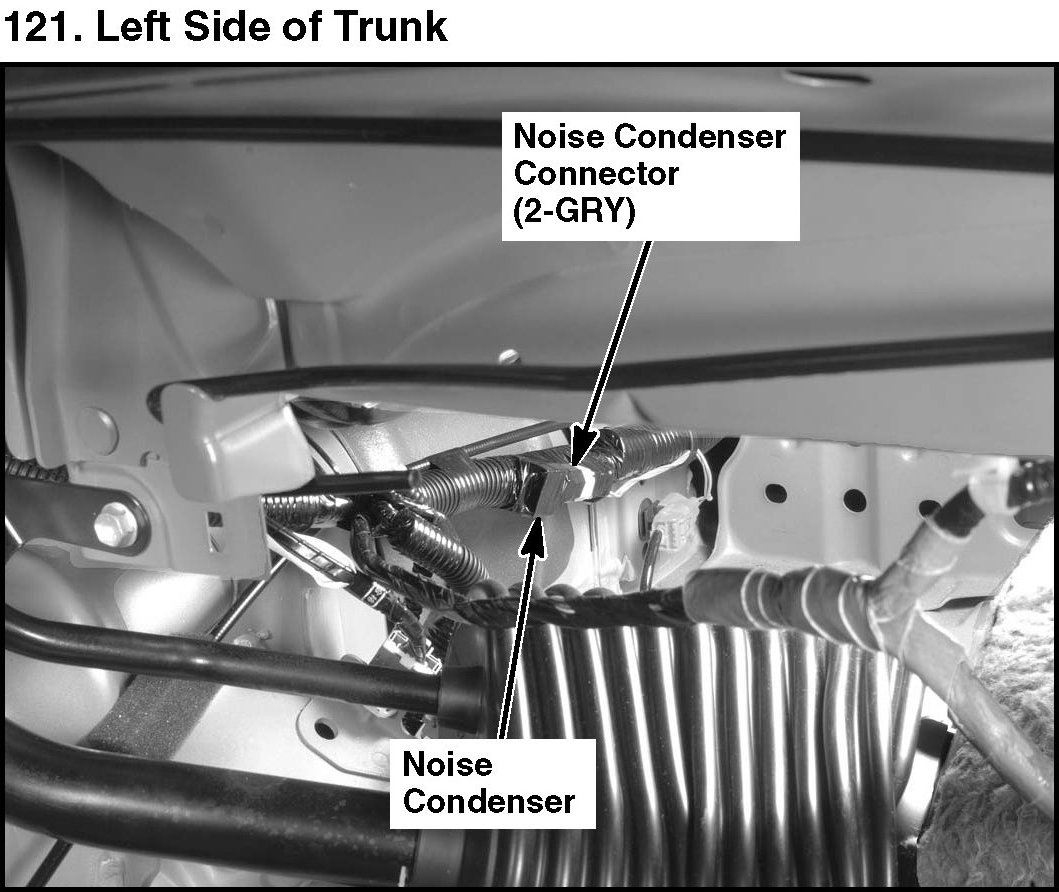 121. Left Side of Trunk

Noise Condenser Connector (2-GRY)

Noise Condenser