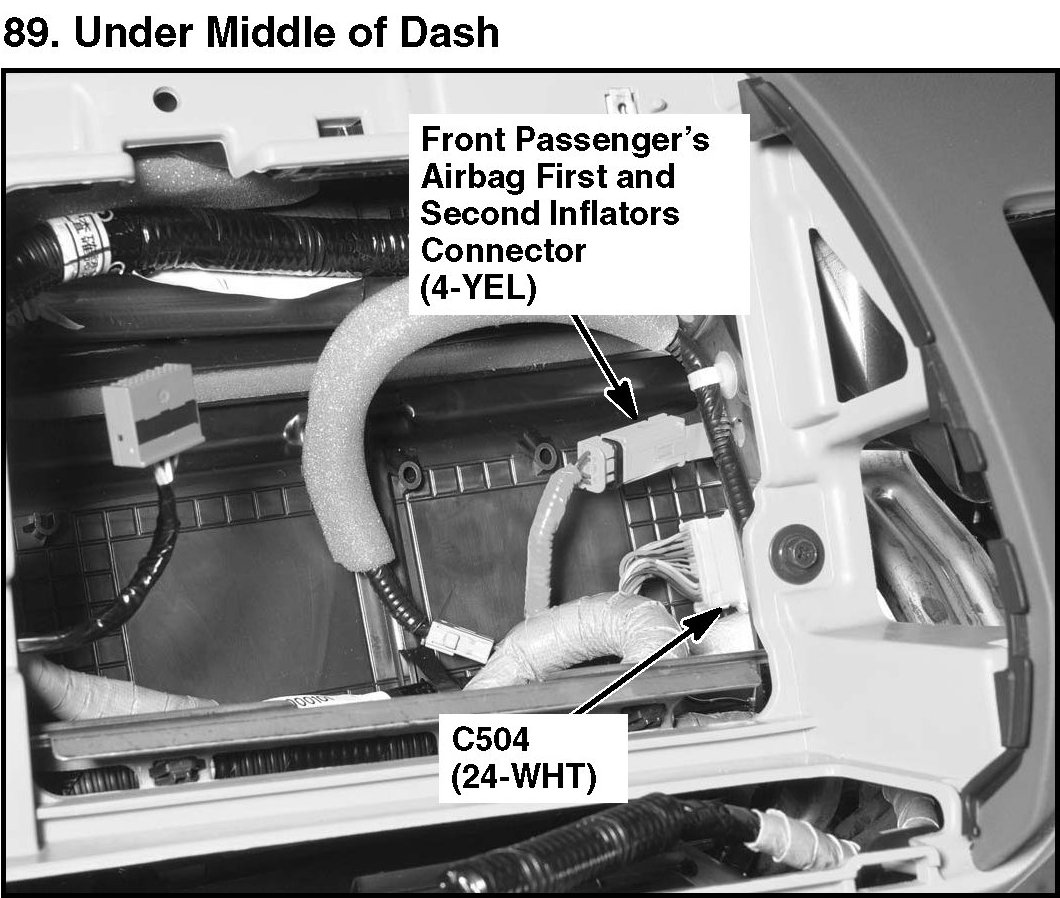 89. Under Middle of Dash

Front Passenger's Airbag First and Second Inflators Connector (4-YEL)

C504 (24-WHT)