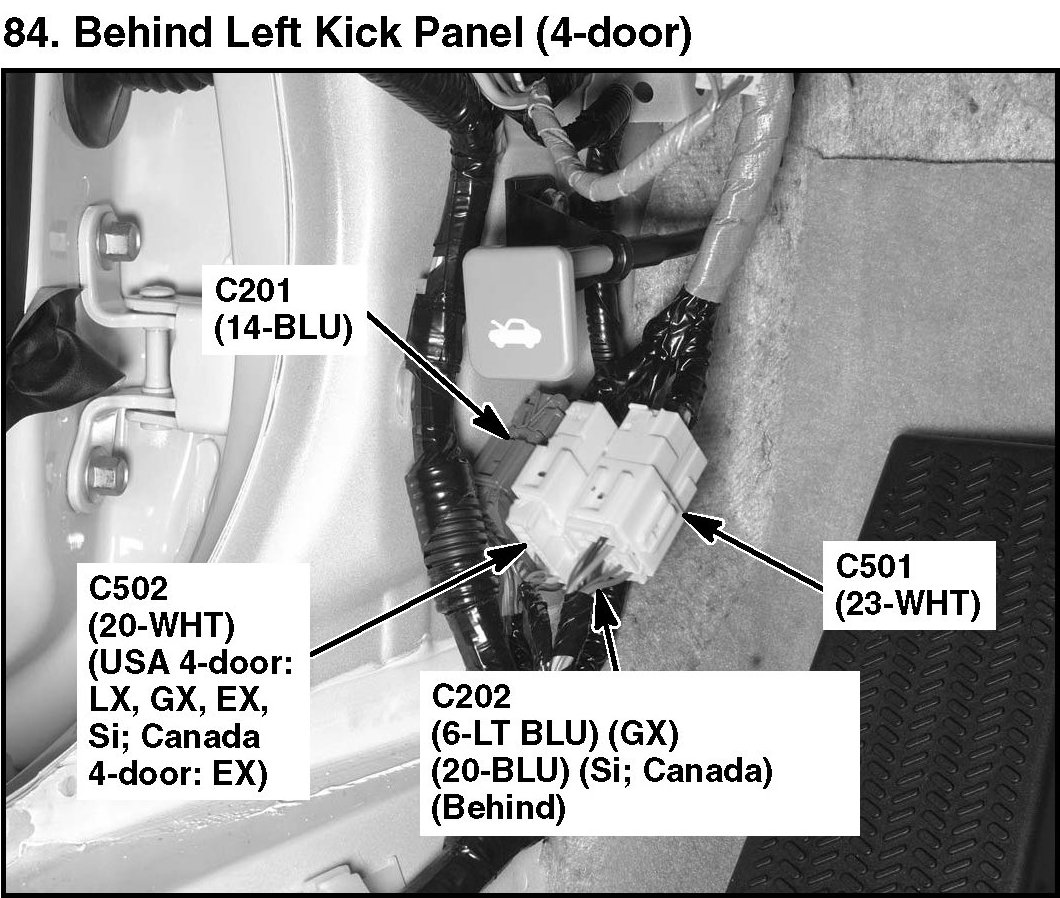 84. Behind Left Kick Panel (4-door)

C201
(14-BLU)

C502
(20-WHT)
(USA 4-door:
LX, GX, EX,
Si; Canada
4-door: EX)

C202
(6-LT BLU) (GX)
(20-BLU) (Si; Canada)
(Behind)

C501
(23-WHT)