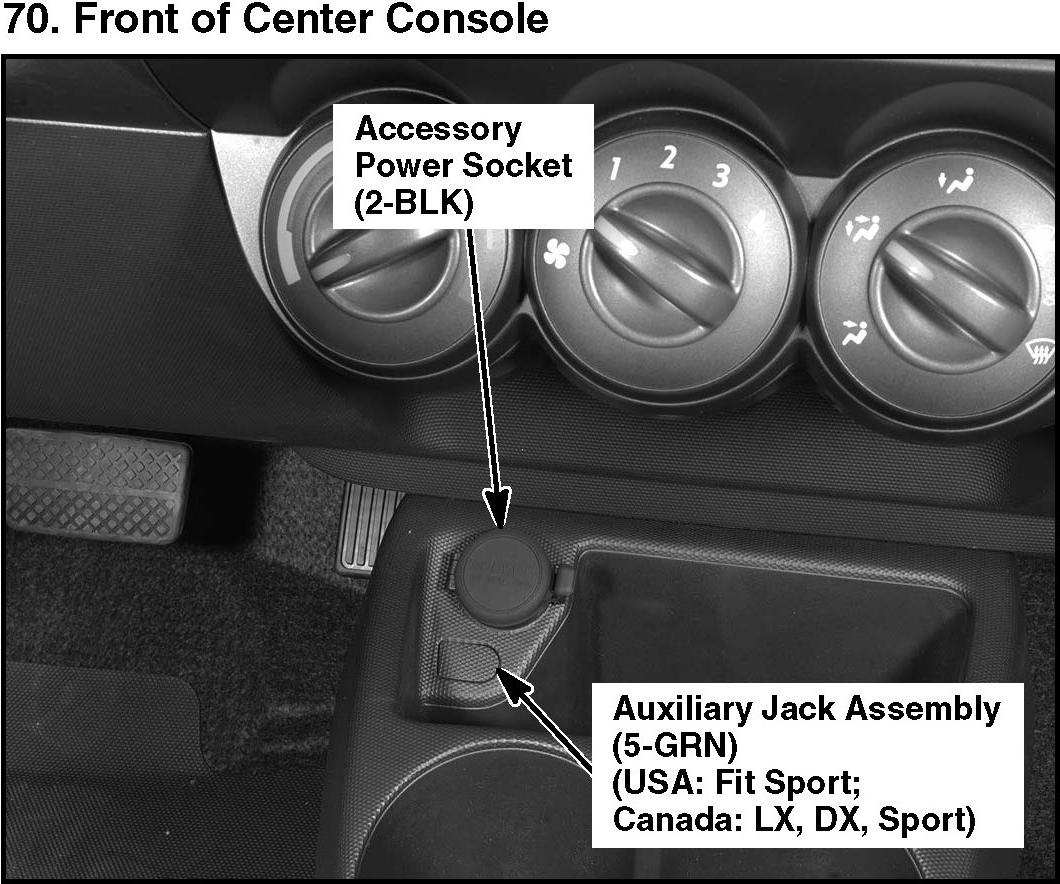 70. Front of Center Console

Accessory Power Socket (2-BLK)

1 2 3

Auxiliary Jack Assembly (5-GRN) (USA: Fit Sport; Canada: LX, DX, Sport)