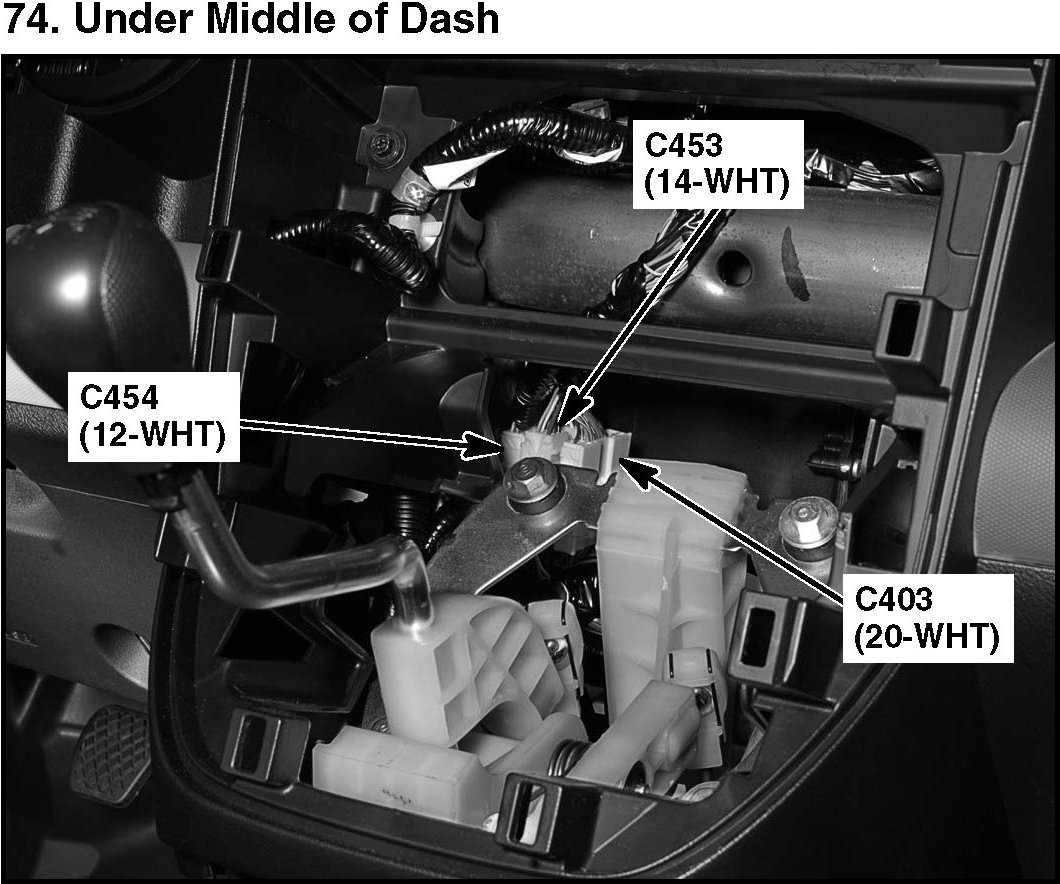 74. Under Middle of Dash

C453
(14-WHT)

C454
(12-WHT)

C403
(20-WHT)