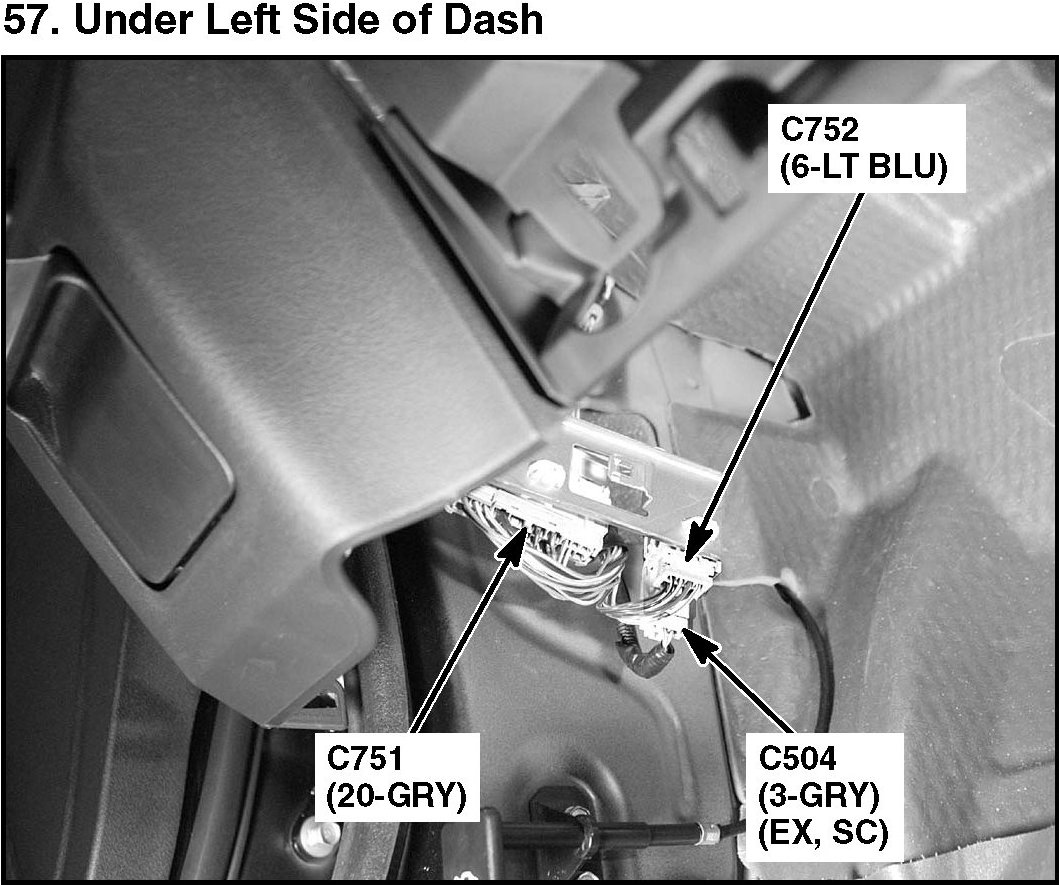 57. Under Left Side of Dash

C752
(6-LT BLU)

C751
(20-GRY)

C504
(3-GRY)
(EX, SC)