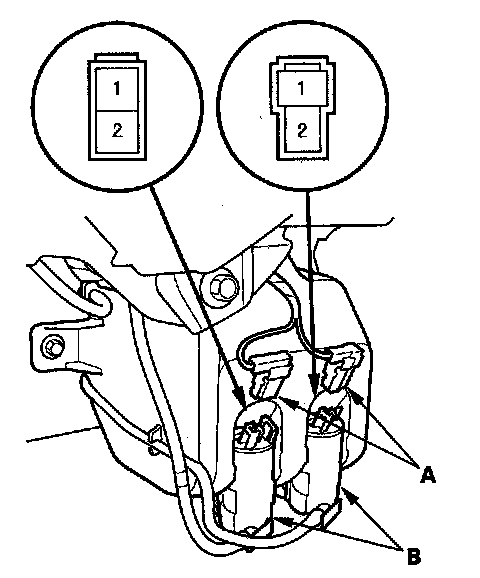 1
2
1
2
A
B