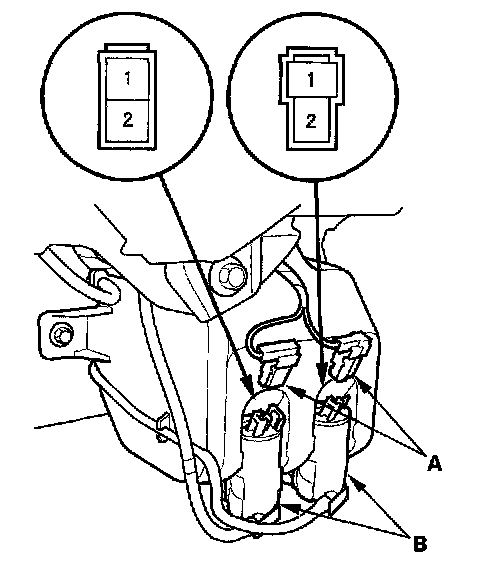 1
2
1
2
A
B