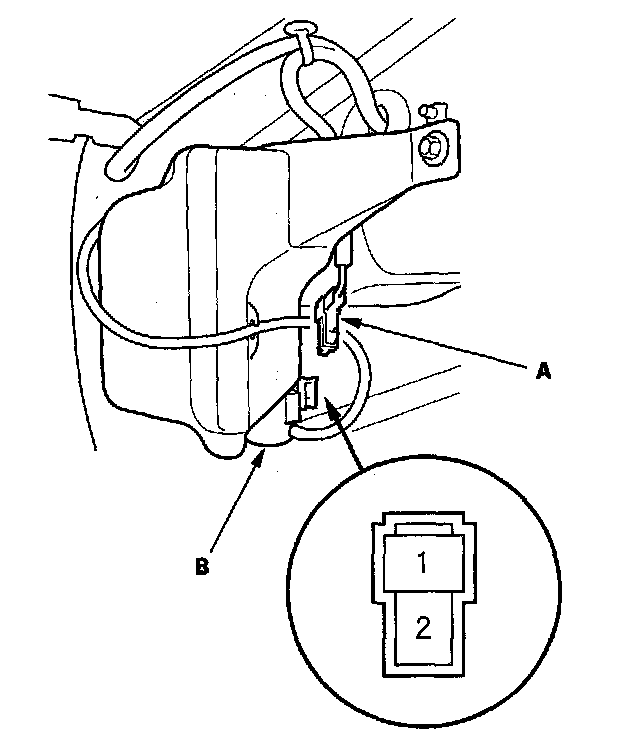 A

B

1

2