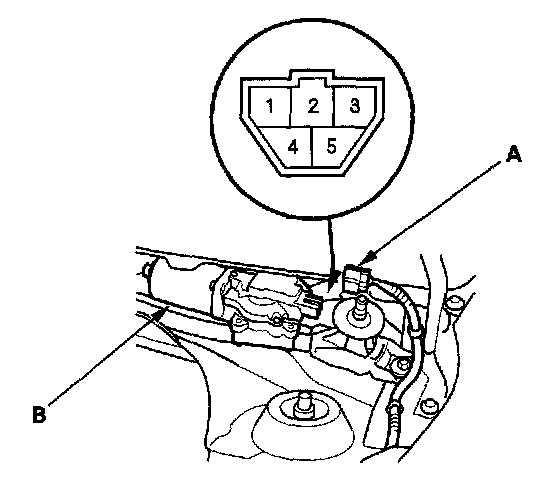 1 2 3
4 5
A
B