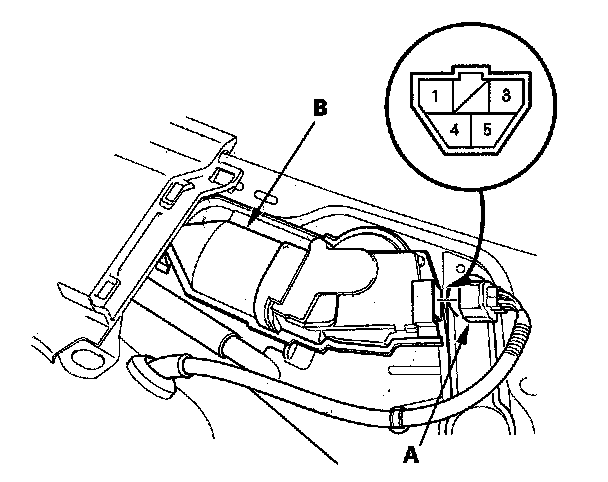 B

1
3
4
5

A