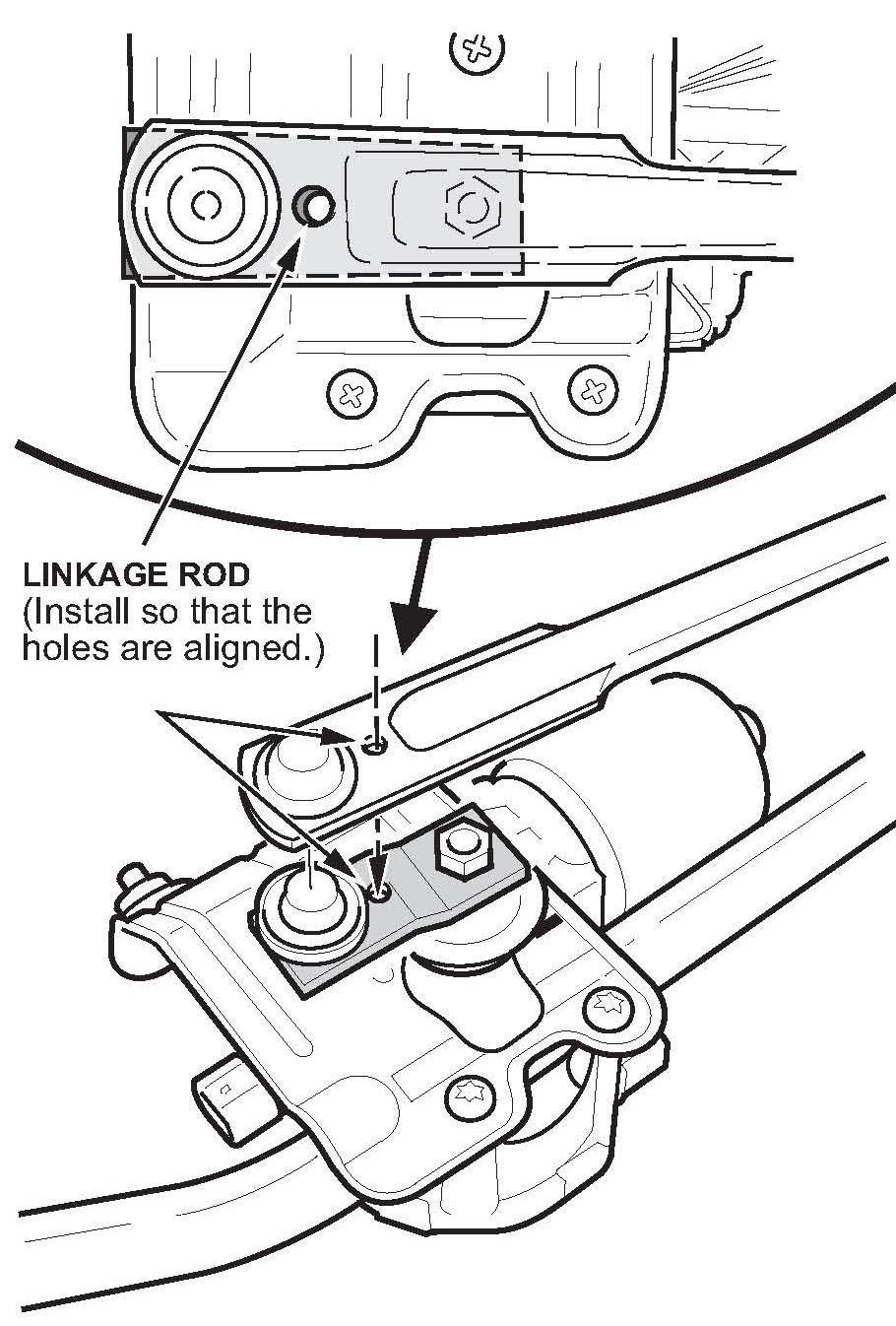 LINKAGE ROD
(Install so that the holes are aligned.)