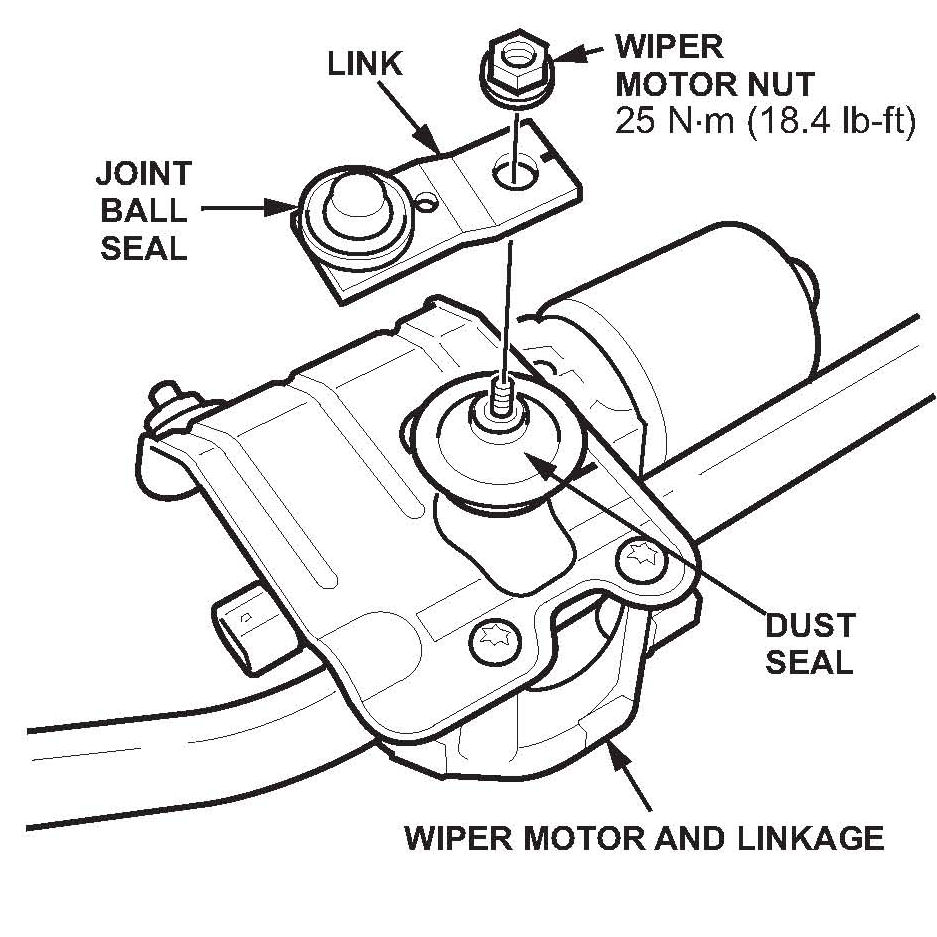 LINK

WIPER MOTOR NUT
25 N·m (18.4 lb-ft)

JOINT BALL SEAL

DUST SEAL

WIPER MOTOR AND LINKAGE