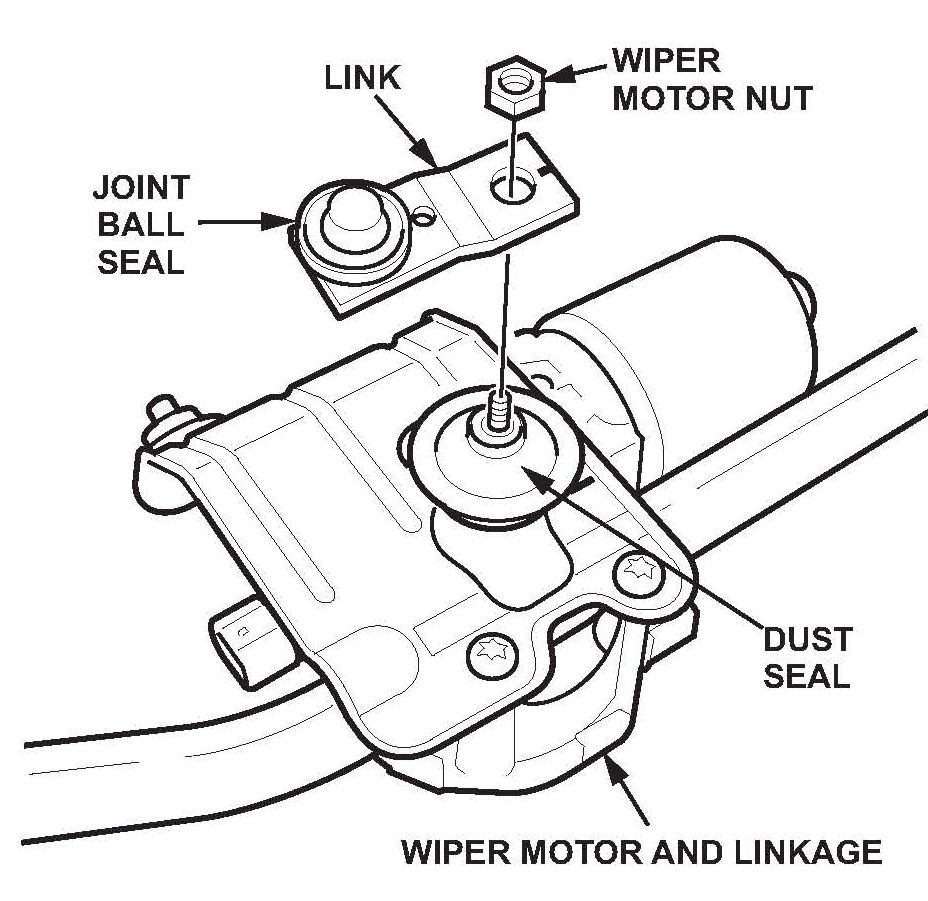 LINK

WIPER MOTOR NUT

JOINT BALL SEAL

DUST SEAL

WIPER MOTOR AND LINKAGE