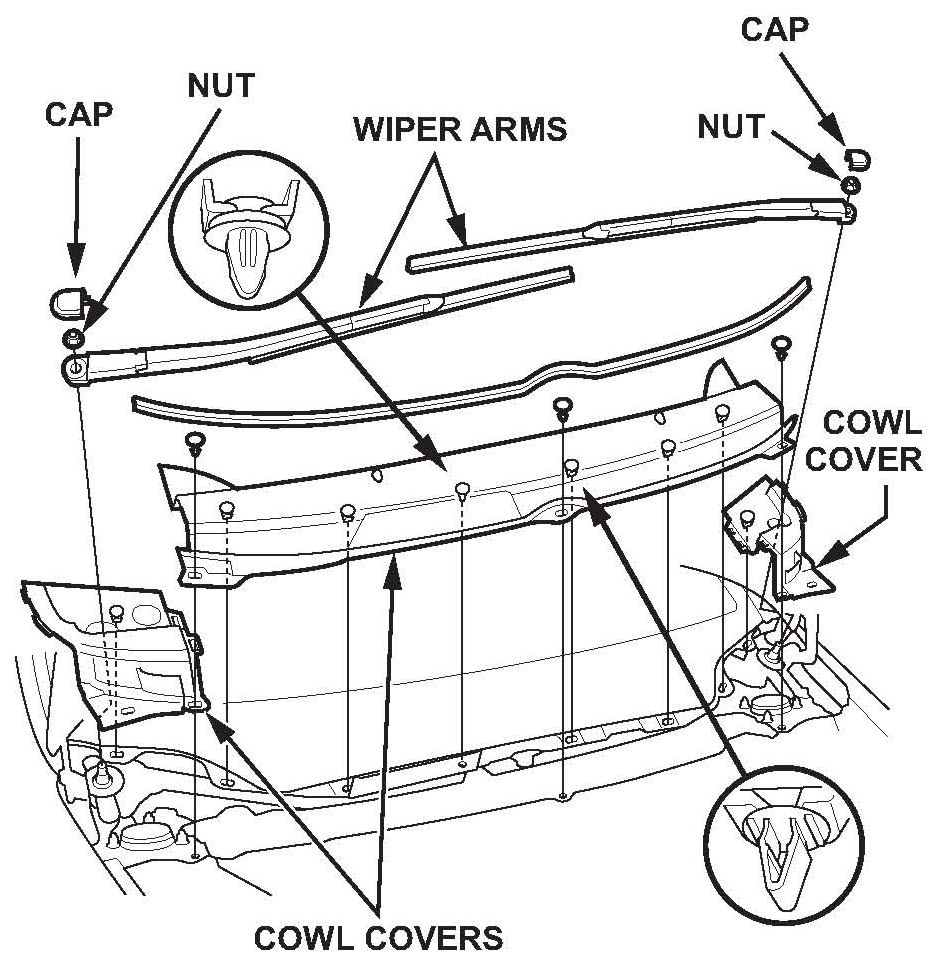 CAP
NUT
CAP
WIPER ARMS
NUT
COWL COVER
COWL COVERS